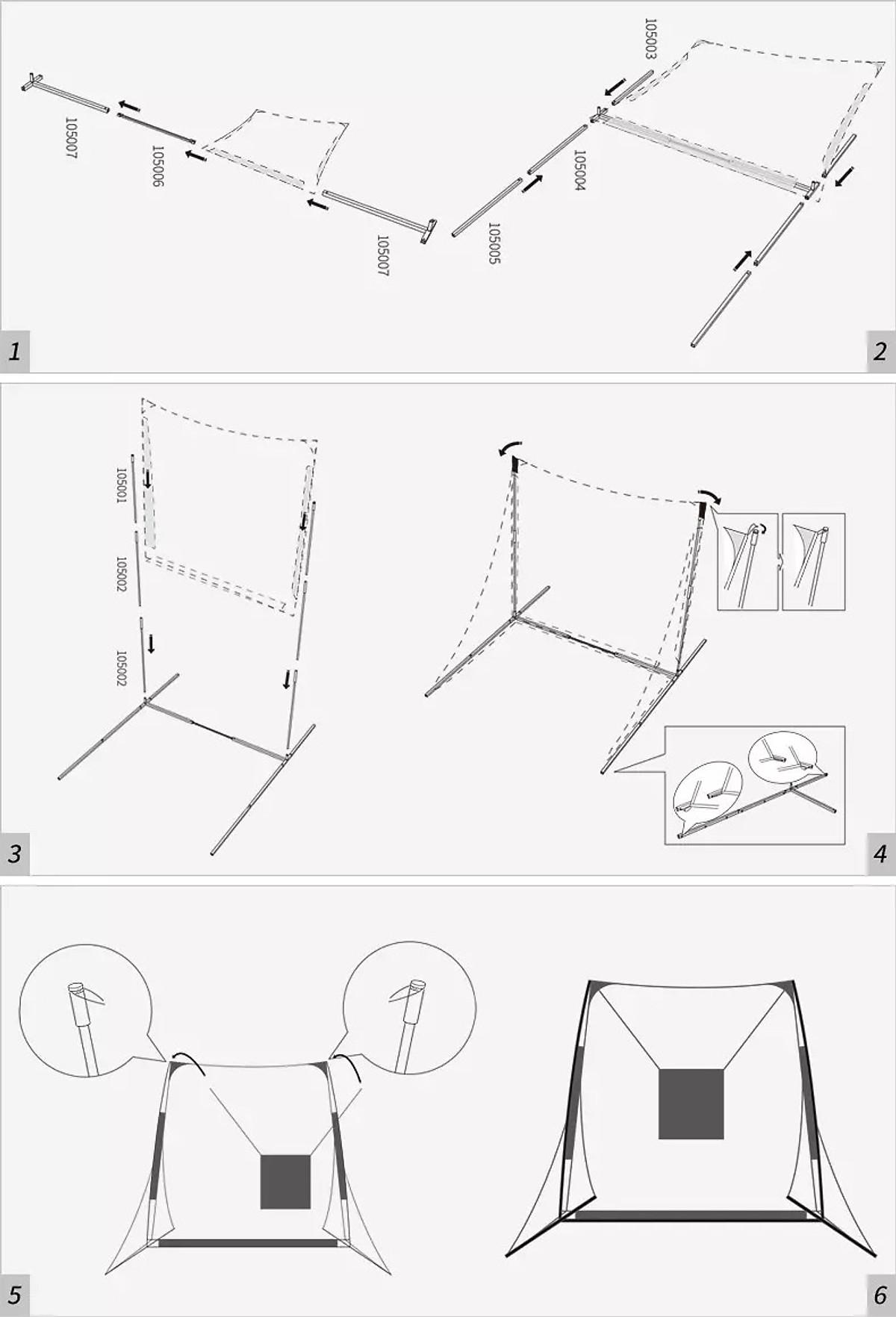 105007
105006
105007
1

105003
105004
105005
2

105001
105002
105002
3

4

5

6