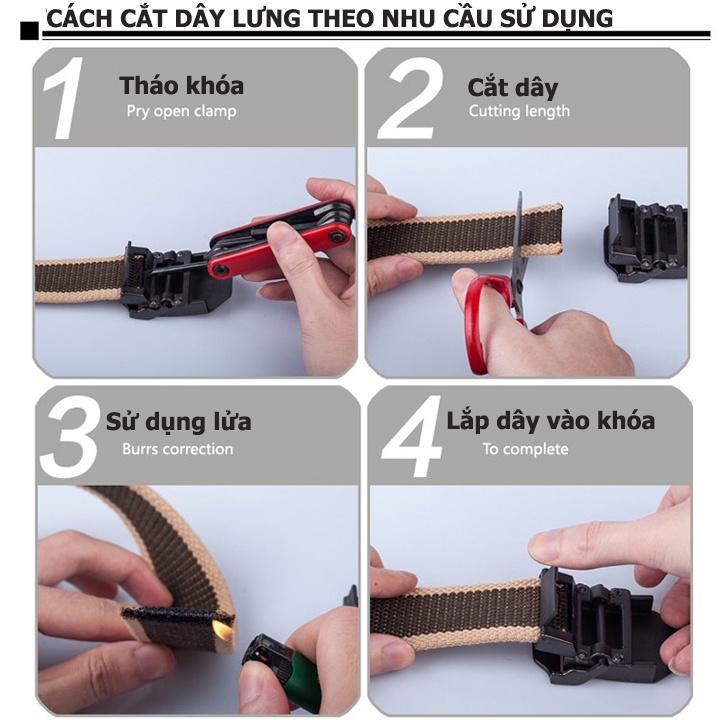 CÁCH CẮT DÂY LƯNG THEO NHU CẦU SỬ DỤNG

1 Tháo khóa
Pry open clamp

2 Cắt dây
Cutting length

3 Sử dụng lửa
Burrs correction

4 Lắp dây vào khóa
To complete