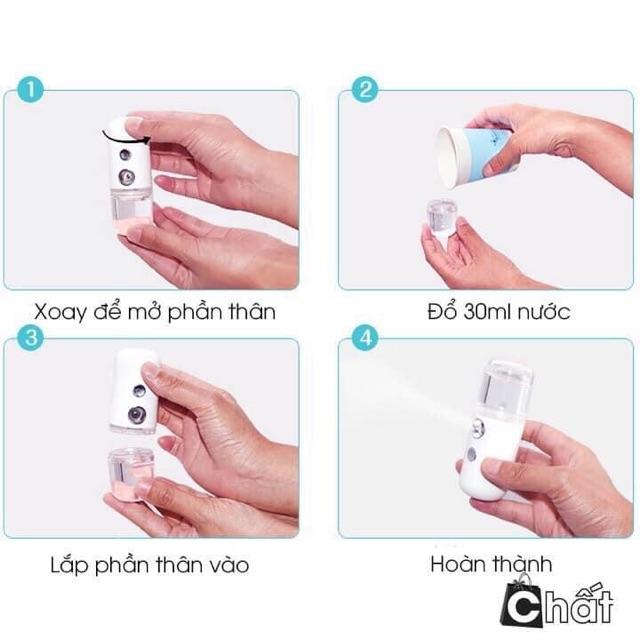 1
Xoay để mở phần thân

2
Đổ 30ml nước

3
Lắp phần thân vào

4
Hoàn thành

Chất