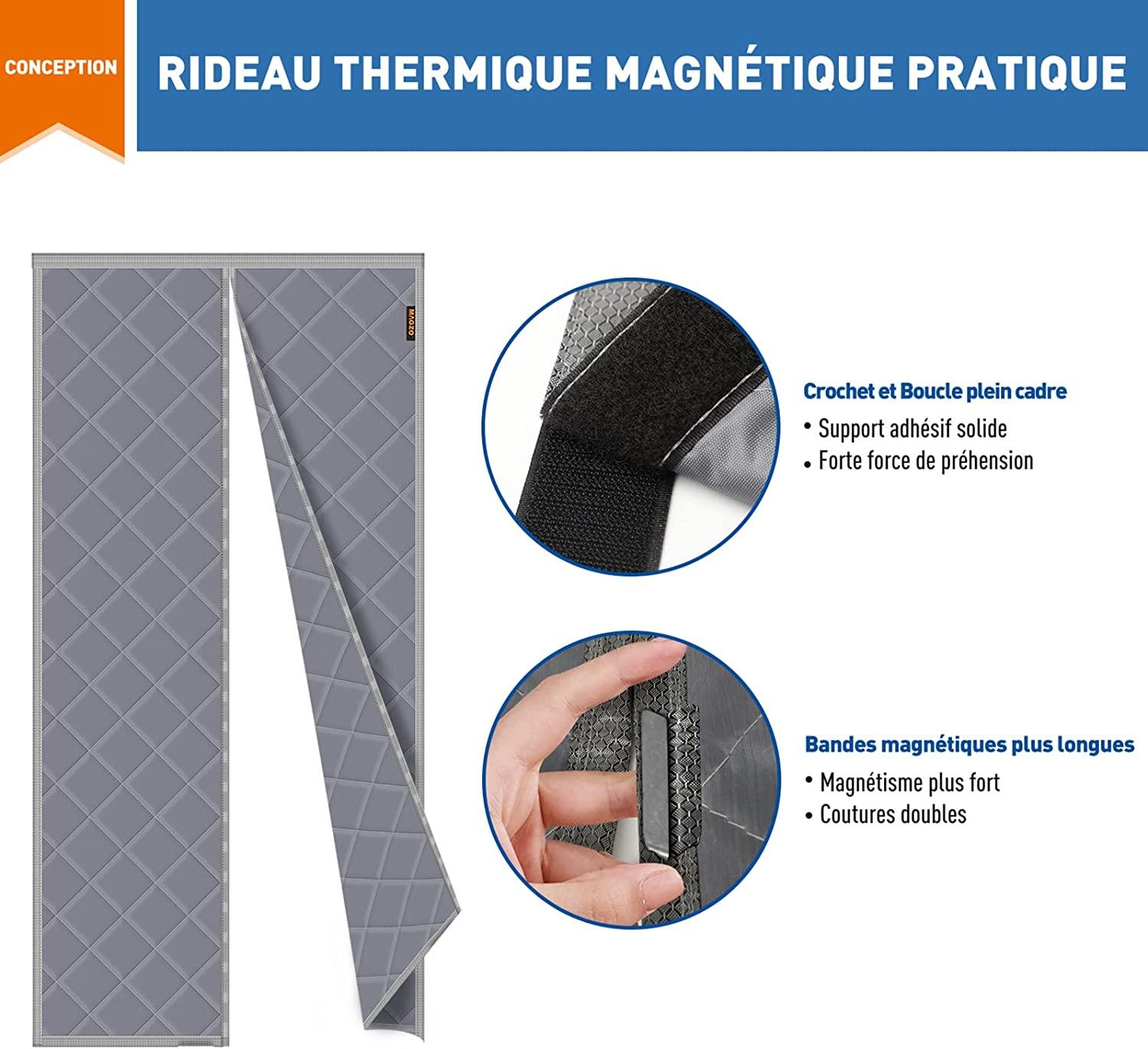 CONCEPTION

RIDEAU THERMIQUE MAGNÉTIQUE PRATIQUE

MAGZO

Crochet et Boucle plein cadre
• Support adhésif solide
• Forte force de préhension

Bandes magnétiques plus longues
• Magnétisme plus fort
• Coutures doubles