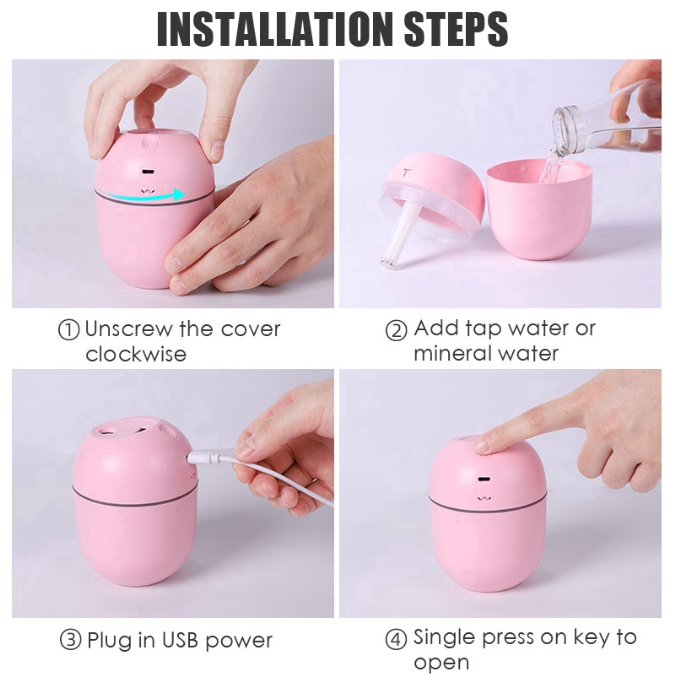 INSTALLATION STEPS

① Unscrew the cover clockwise

② Add tap water or mineral water

③ Plug in USB power

④ Single press on key to open