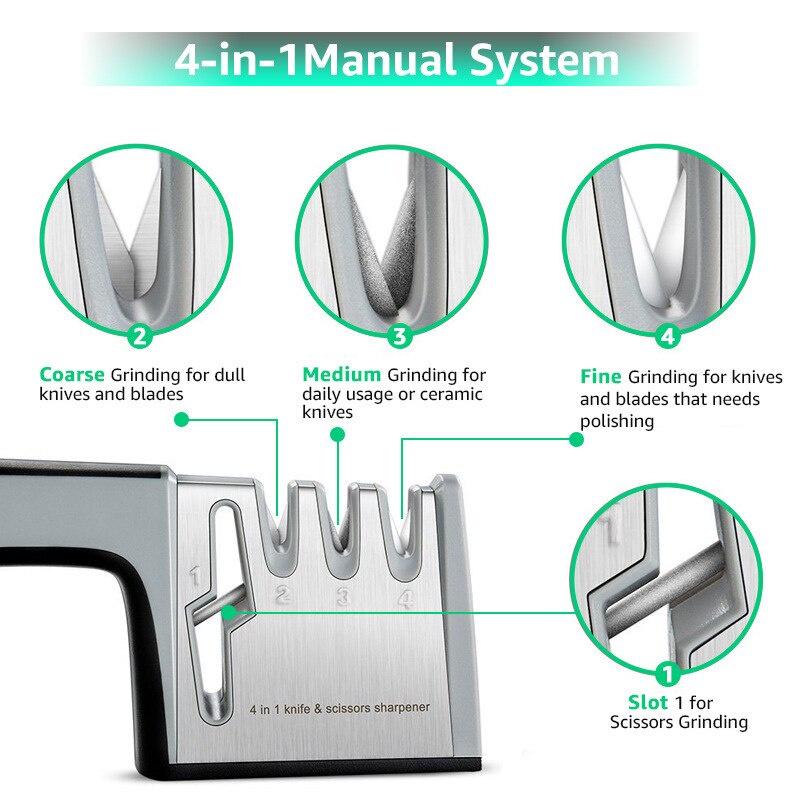 4-in-1Manual System

2

3

4

Coarse Grinding for dull knives and blades

Medium Grinding for daily usage or ceramic knives

Fine Grinding for knives and blades that needs polishing

1 2 3 4

4 in 1 knife & scissors sharpener

1

1

Slot 1 for Scissors Grinding