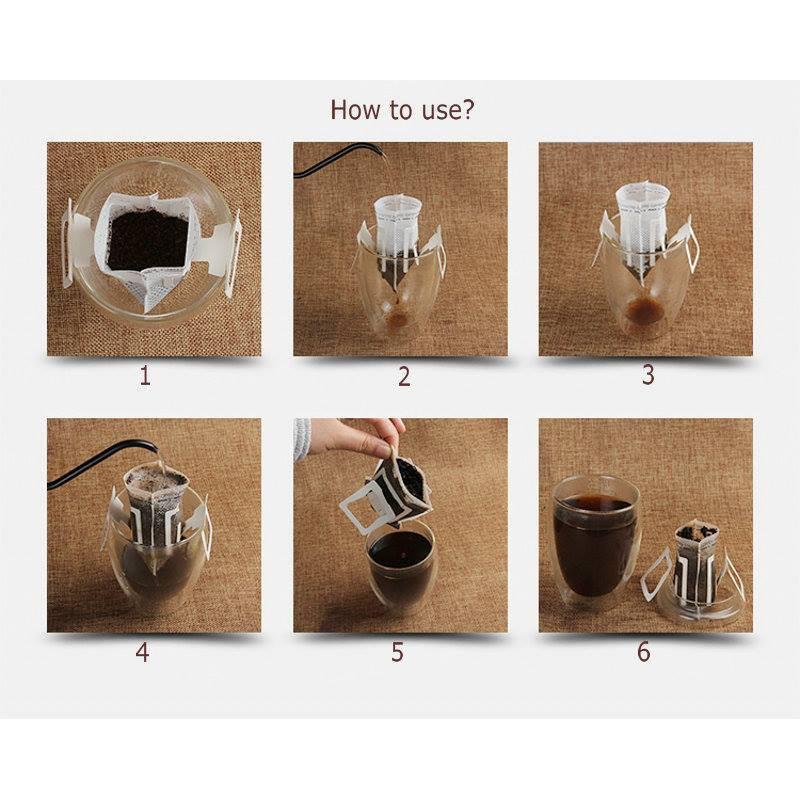 How to use?

1

2

3

4

5

6