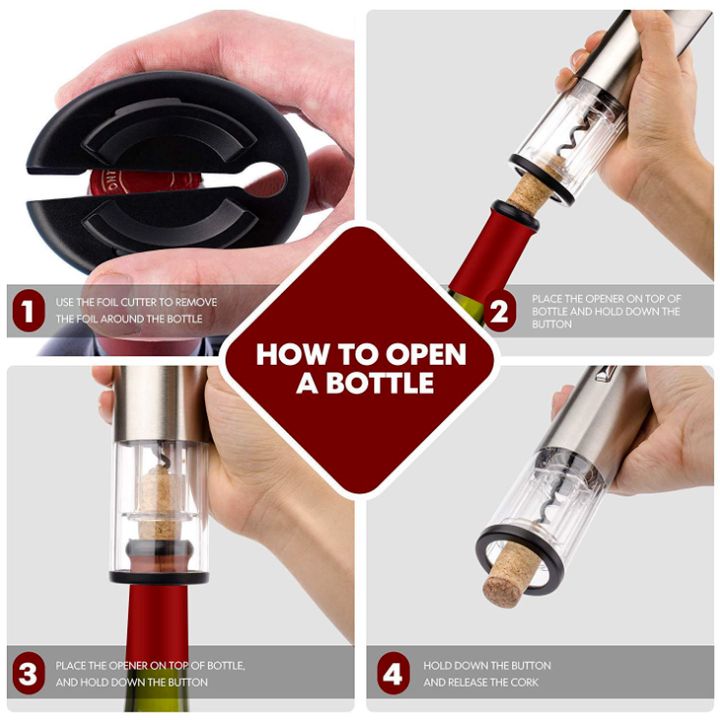 HOW TO OPEN A BOTTLE

1 USE THE FOIL CUTTER TO REMOVE THE FOIL AROUND THE BOTTLE

2 PLACE THE OPENER ON TOP OF BOTTLE AND HOLD DOWN THE BUTTON

3 PLACE THE OPENER ON TOP OF BOTTLE, AND HOLD DOWN THE BUTTON

4 HOLD DOWN THE BUTTON AND RELEASE THE CORK