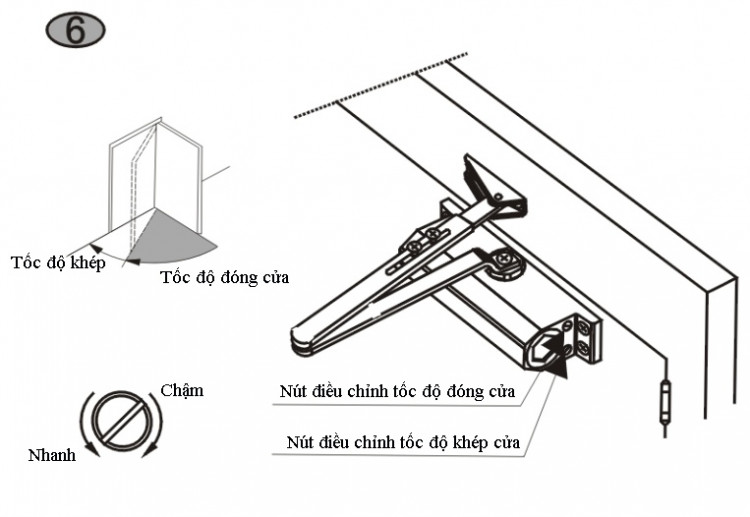 6

Tốc độ khép

Tốc độ đóng cửa

Chậm

Nhanh

Nút điều chỉnh tốc độ đóng cửa

Nút điều chỉnh tốc độ khép cửa