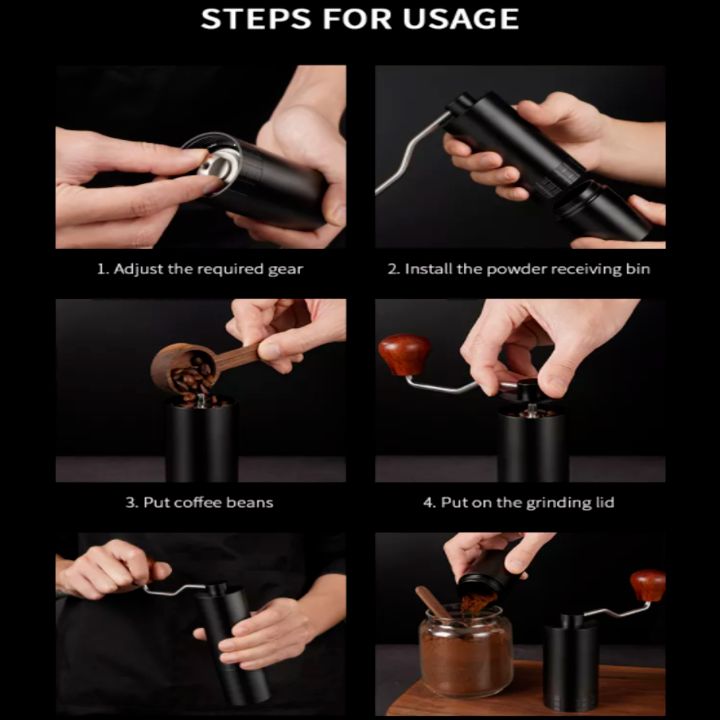 STEPS FOR USAGE

1. Adjust the required gear

2. Install the powder receiving bin

3. Put coffee beans

4. Put on the grinding lid