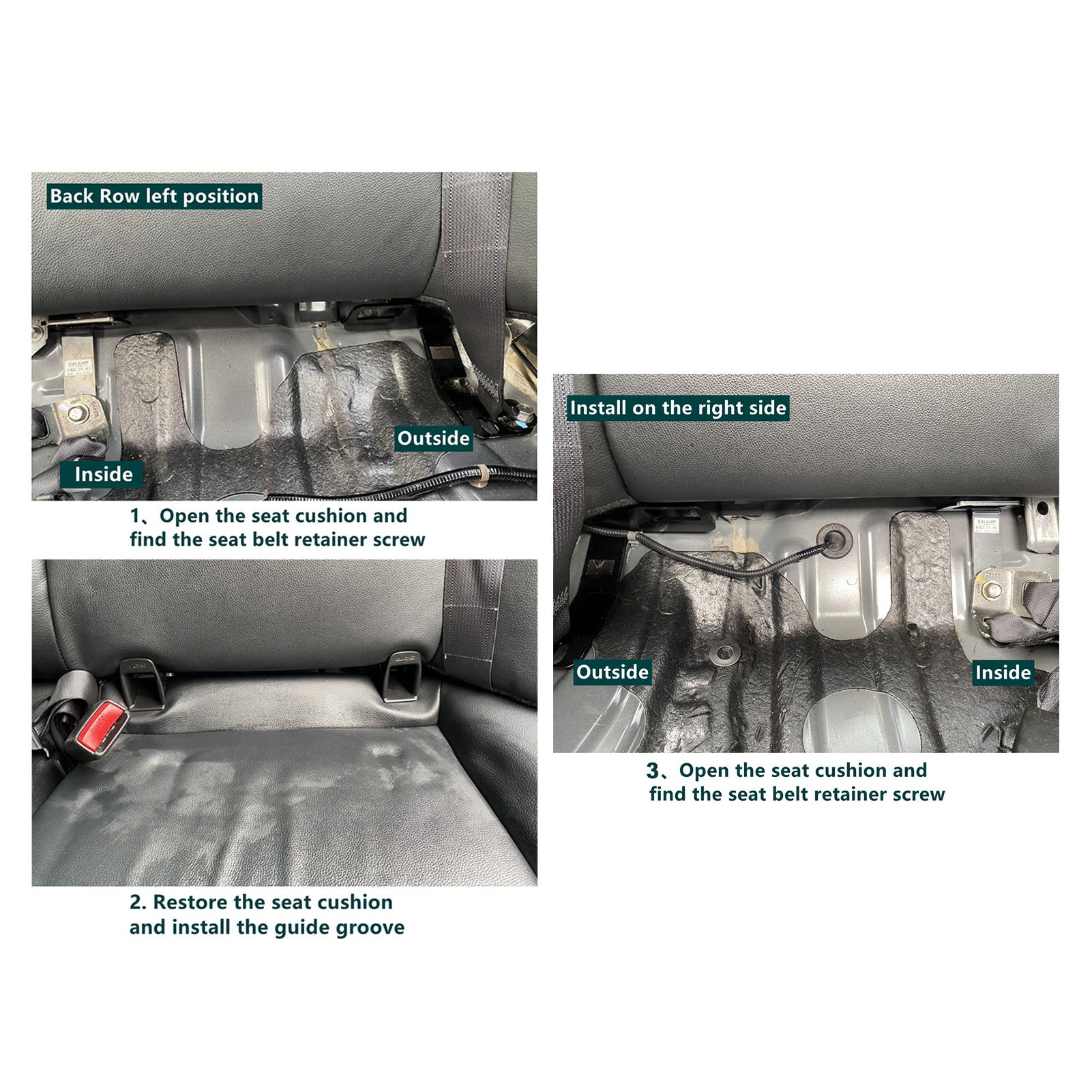 Back Row left position

Outside

Inside

1、Open the seat cushion and find the seat belt retainer screw

2. Restore the seat cushion and install the guide groove

Install on the right side

Outside

Inside

3、Open the seat cushion and find the seat belt retainer screw