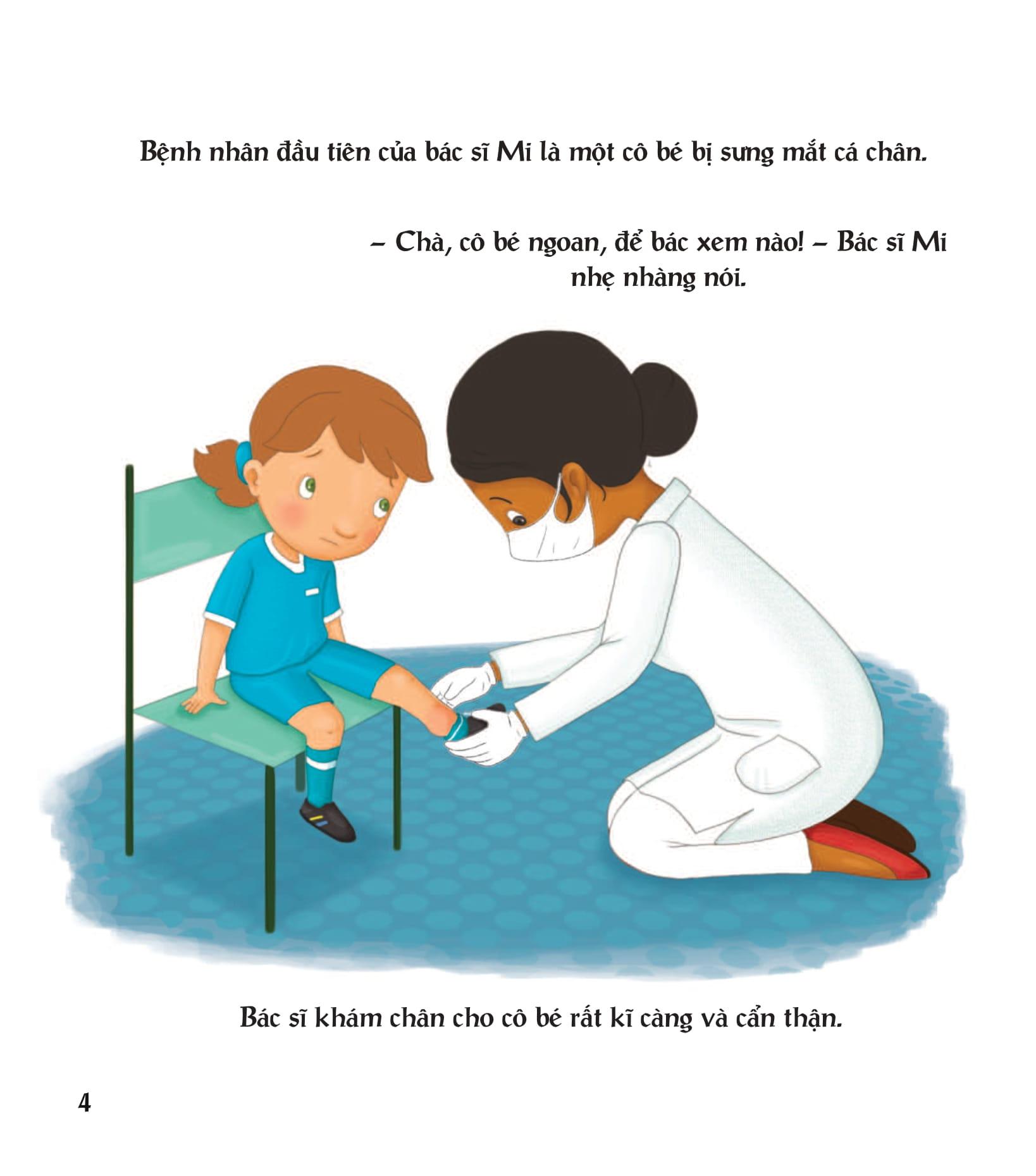 Bệnh nhân đầu tiên của bác sĩ Mi là một cô bé bị sưng mắt cá chân.

– Chà, cô bé ngoan, để bác xem nào! – Bác sĩ Mi nhẹ nhàng nói.

Bác sĩ khám chân cho cô bé rất kĩ càng và cẩn thận.

4