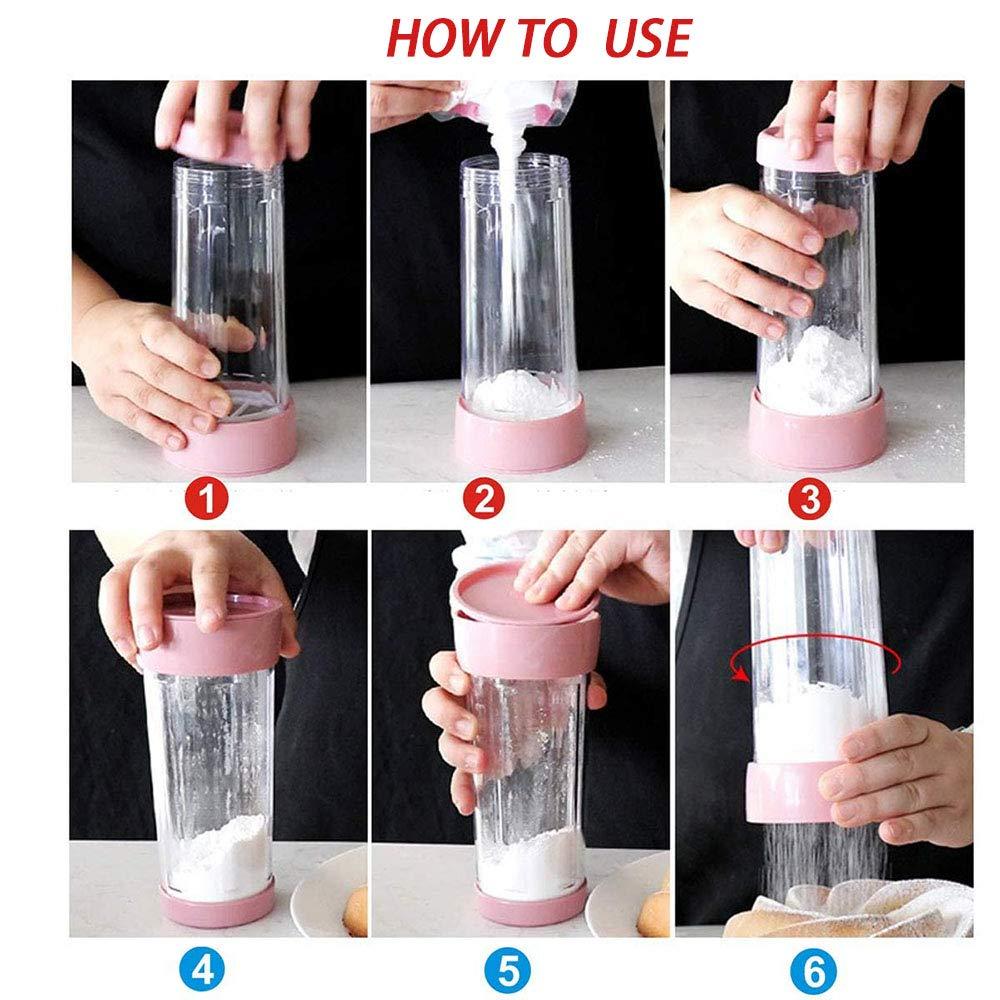 HOW TO USE

1

2

3

4

5

6