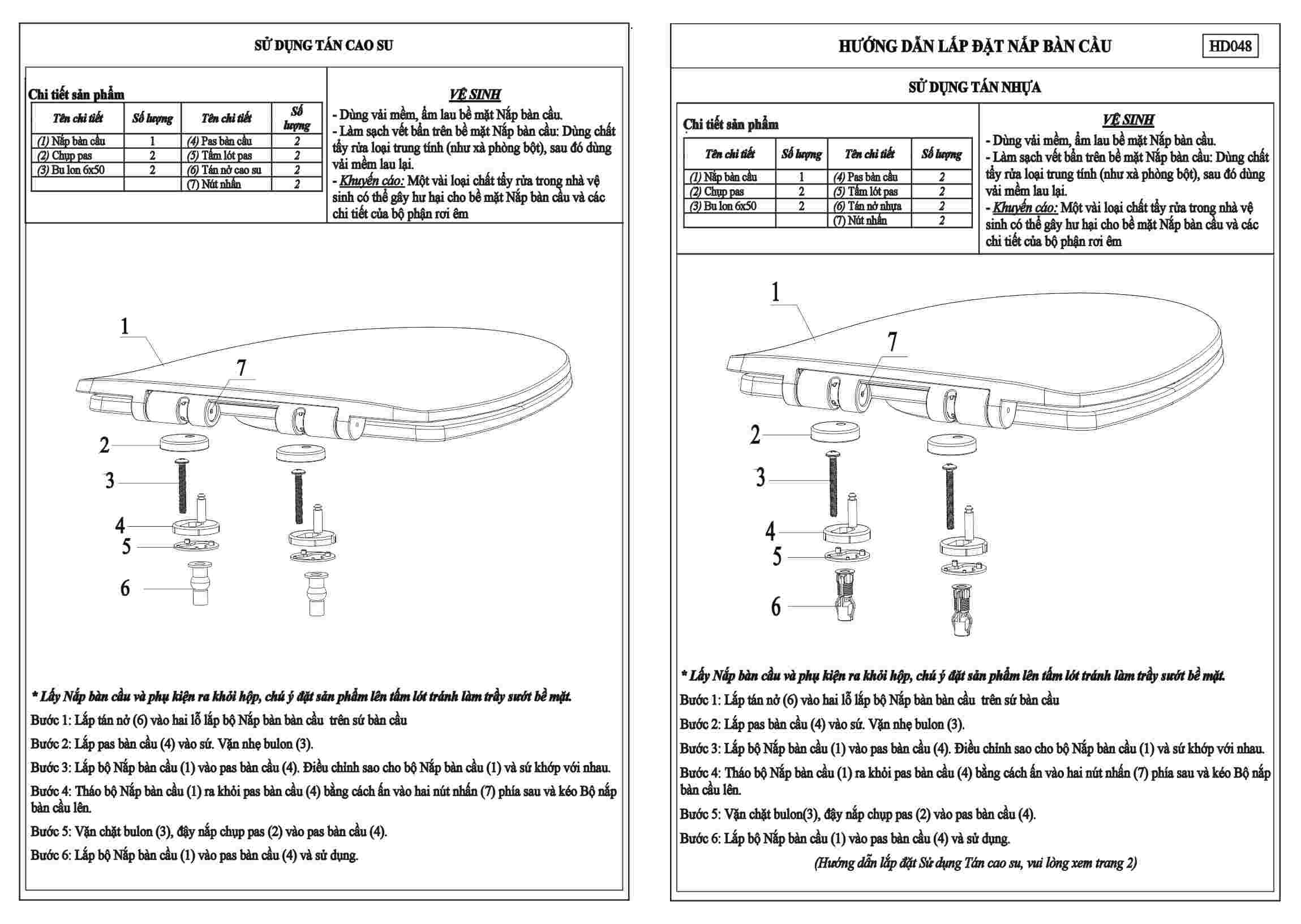 SỬ DỤNG TÁN CAO SU

Chi tiết sản phẩm

| Tên chi tiết | Số lượng | Tên chi tiết | Số lượng |
|---|---|---|---|
| (1) Nắp bàn cầu | 1 | (4) Pas bàn cầu | 2 |
| (2) Chụp pas | 2 | (5) Tấm lót pas | 2 |
| (3) Bu lon 6x50 | 2 | (6) Tán nở cao su | 2 |
| | | (7) Nút nhấn | 2 |

VỆ SINH
- Dùng vải mềm, ẩm lau bề mặt Nắp bàn cầu.
- Làm sạch vết bẩn trên bề mặt Nắp bàn cầu: Dùng chất tẩy rửa loại trung tính (như xà phòng bột), sau đó dùng vải mềm lau lại.
- Khuyến cáo: Một vài loại chất tẩy rửa trong nhà vệ sinh có thể gây hư hại cho bề mặt Nắp bàn cầu và các chi tiết của bộ phận rơi êm

1
7
2
3
4
5
6

* Lấy Nắp bàn cầu và phụ kiện ra khỏi hộp, chú ý đặt sản phẩm lên tấm lót tránh làm trầy sướt bề mặt.
Bước 1: Lắp tán nở (6) vào hai lỗ lắp bộ Nắp bàn bàn cầu trên sứ bàn cầu
Bước 2: Lắp pas bàn cầu (4) vào sứ. Vặn nhẹ bulon (3).
Bước 3: Lắp bộ Nắp bàn cầu (1) vào pas bàn cầu (4). Điều chỉnh sao cho bộ Nắp bàn cầu (1) và sứ khớp với nhau.
Bước 4: Tháo bộ Nắp bàn cầu (1) ra khỏi pas bàn cầu (4) bằng cách ấn vào hai nút nhấn (7) phía sau và kéo Bộ nắp bàn cầu lên.
Bước 5: Vặn chặt bulon (3), đậy nắp chụp pas (2) vào pas bàn cầu (4).
Bước 6: Lắp bộ Nắp bàn cầu (1) vào pas bàn cầu (4) và sử dụng.

HƯỚNG DẪN LẮP ĐẶT NẮP BÀN CẦU
HD048

SỬ DỤNG TÁN NHỰA

Chi tiết sản phẩm

| Tên chi tiết | Số lượng | Tên chi tiết | Số lượng |
|---|---|---|---|
| (1) Nắp bàn cầu | 1 | (4) Pas bàn cầu | 2 |
| (2) Chụp pas | 2 | (5) Tấm lót pas | 2 |
| (3) Bu lon 6x50 | 2 | (6) Tán nở nhựa | 2 |
| | | (7) Nút nhấn | 2 |

VỆ SINH
- Dùng vải mềm, ẩm lau bề mặt Nắp bàn cầu.
- Làm sạch vết bẩn trên bề mặt Nắp bàn cầu: Dùng chất tẩy rửa loại trung tính (như xà phòng bột), sau đó dùng vải mềm lau lại.
- Khuyến cáo: Một vài loại chất tẩy rửa trong nhà vệ sinh có thể gây hư hại cho bề mặt Nắp bàn cầu và các chi tiết của bộ phận rơi êm

1
7
2
3
4
5
6

* Lấy Nắp bàn cầu và phụ kiện ra khỏi hộp, chú ý đặt sản phẩm lên tấm lót tránh làm trầy sướt bề mặt.
Bước 1: Lắp tán nở (6) vào hai lỗ lắp bộ Nắp bàn bàn cầu trên sứ bàn cầu
Bước 2: Lắp pas bàn cầu (4) vào sứ. Vặn nhẹ bulon (3).
Bước 3: Lắp bộ Nắp bàn cầu (1) vào pas bàn cầu (4). Điều chỉnh sao cho bộ Nắp bàn cầu (1) và sứ khớp với nhau.
Bước 4: Tháo bộ Nắp bàn cầu (1) ra khỏi pas bàn cầu (4) bằng cách ấn vào hai nút nhấn (7) phía sau và kéo Bộ nắp bàn cầu lên.
Bước 5: Vặn chặt bulon(3), đậy nắp chụp pas (2) vào pas bàn cầu (4).
Bước 6: Lắp bộ Nắp bàn cầu (1) vào pas bàn cầu (4) và sử dụng.
(Hướng dẫn lắp đặt Sử dụng Tán cao su, vui lòng xem trang 2)