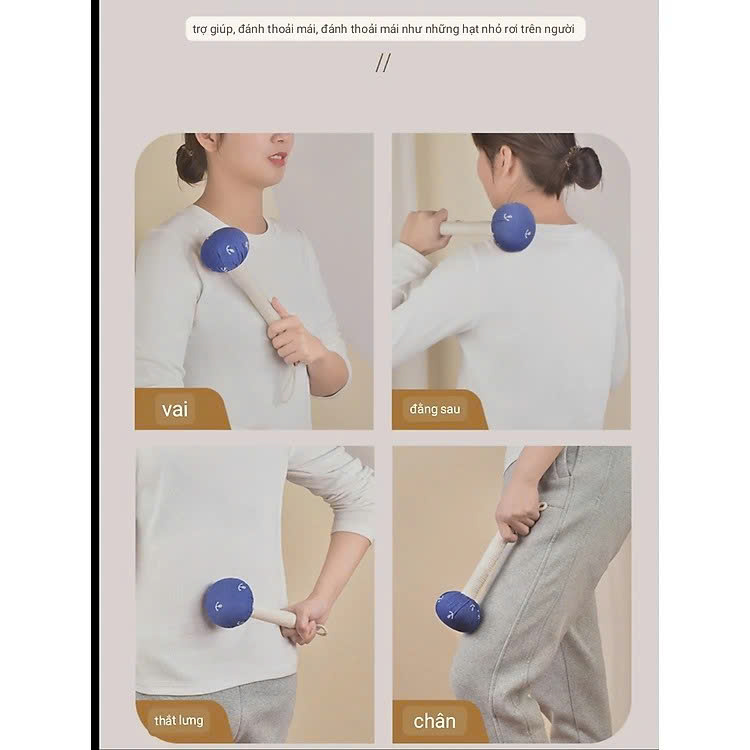 trợ giúp, đánh thoải mái, đánh thoải mái như những hạt nhỏ rơi trên người

//

vai

đằng sau

thắt lưng

chân