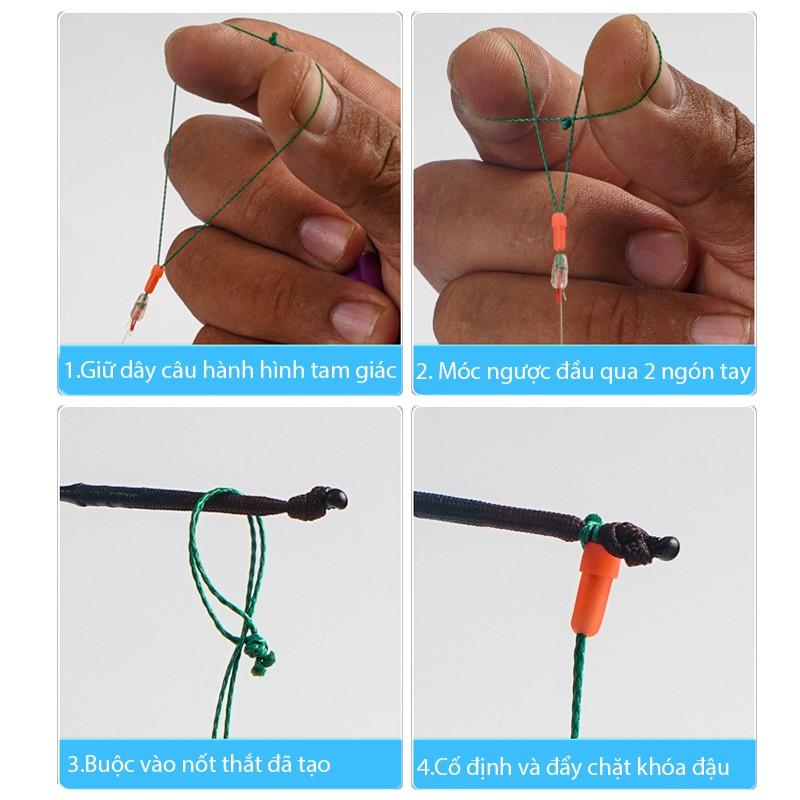 1.Giữ dây câu hành hình tam giác

2. Móc ngược đầu qua 2 ngón tay

3.Buộc vào nốt thắt đã tạo

4.Cố định và đẩy chặt khóa đậu