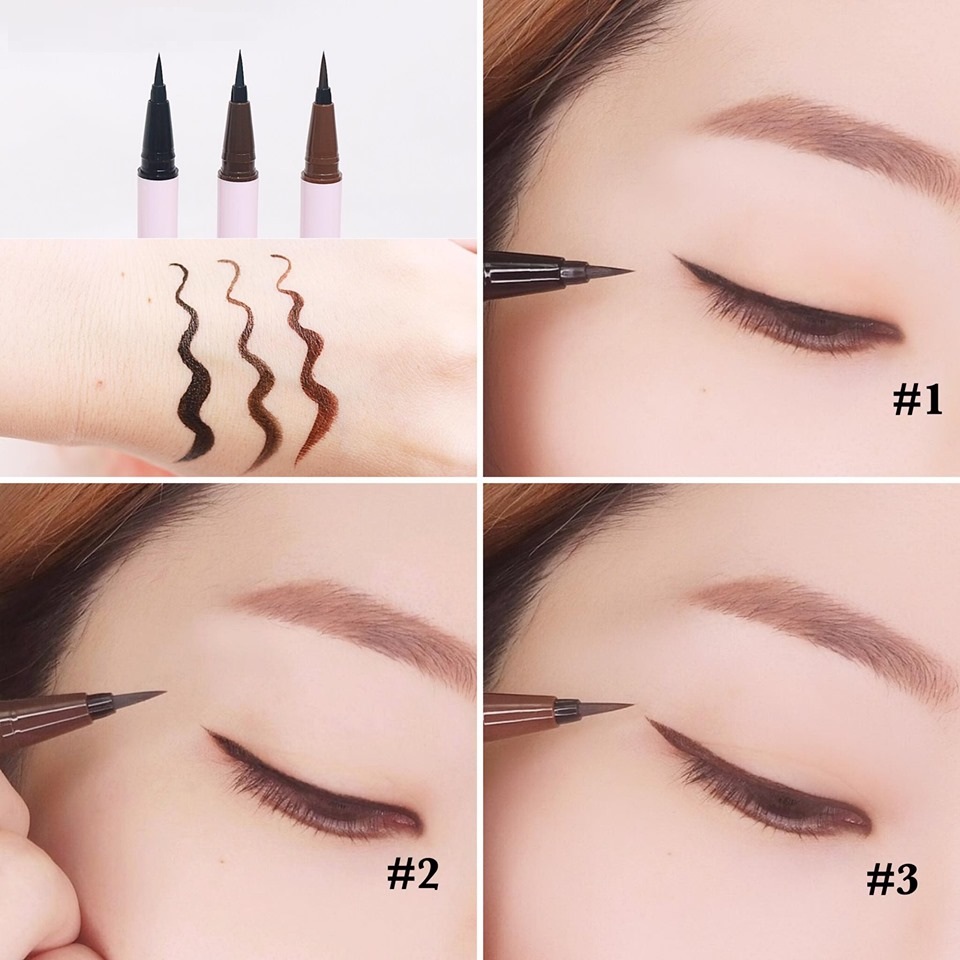 #1

#2

#3