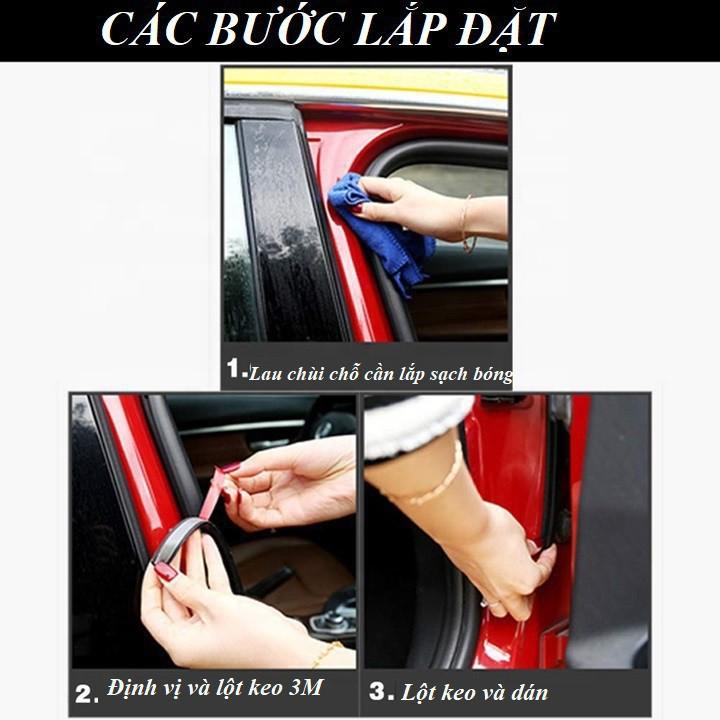 CÁC BƯỚC LẮP ĐẶT

1. Lau chùi chỗ cần lắp sạch bóng

2. Định vị và lột keo 3M

3. Lột keo và dán