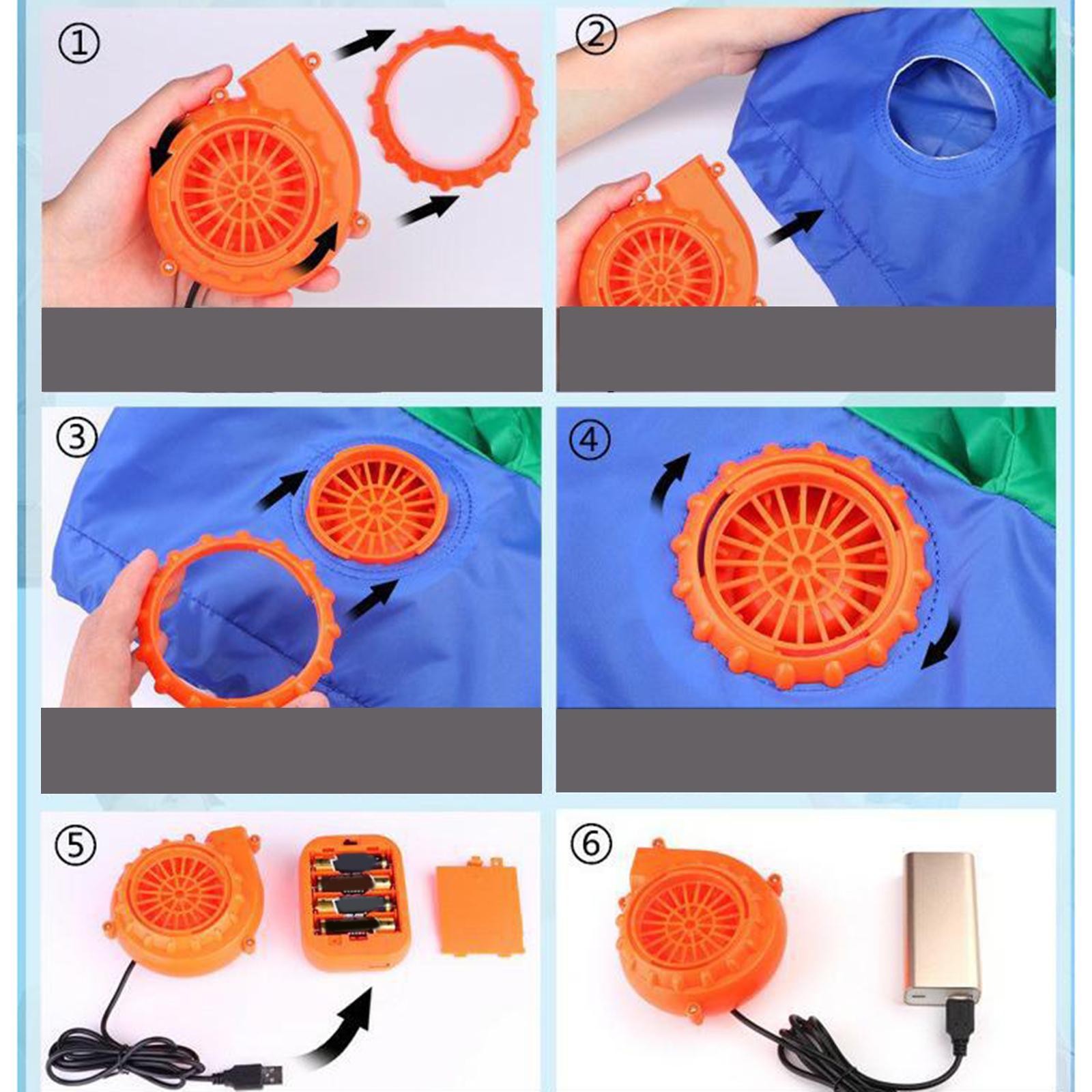 ①

②

③

④

⑤

⑥