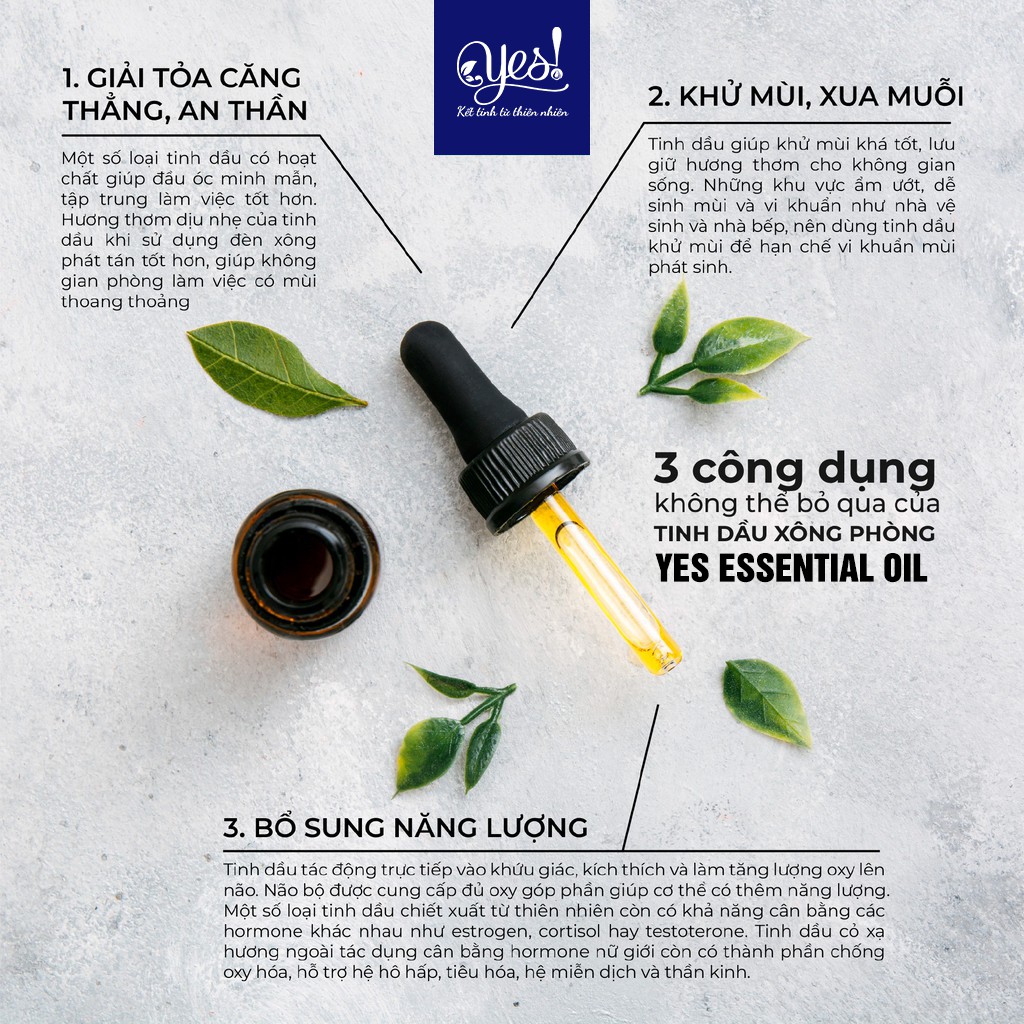 Yes!
Kết tinh từ thiên nhiên

1. GIẢI TỎA CĂNG THẲNG, AN THẦN

Một số loại tinh dầu có hoạt chất giúp đầu óc minh mẫn, tập trung làm việc tốt hơn. Hương thơm dịu nhẹ của tinh dầu khi sử dụng đèn xông phát tán tốt hơn, giúp không gian phòng làm việc có mùi thoang thoảng

2. KHỬ MÙI, XUA MUỖI

Tinh dầu giúp khử mùi khá tốt, lưu giữ hương thơm cho không gian sống. Những khu vực ẩm ướt, dễ sinh mùi và vi khuẩn như nhà vệ sinh và nhà bếp, nên dùng tinh dầu khử mùi để hạn chế vi khuẩn mùi phát sinh.

3 công dụng
không thể bỏ qua của
TINH DẦU XÔNG PHÒNG
YES ESSENTIAL OIL

3. BỔ SUNG NĂNG LƯỢNG

Tinh dầu tác động trực tiếp vào khứu giác, kích thích và làm tăng lượng oxy lên não. Não bộ được cung cấp đủ oxy góp phần giúp cơ thể có thêm năng lượng. Một số loại tinh dầu chiết xuất từ thiên nhiên còn có khả năng cân bằng các hormone khác nhau như estrogen, cortisol hay testoterone. Tinh dầu cỏ xạ hương ngoài tác dụng cân bằng hormone nữ giới còn có thành phần chống oxy hóa, hỗ trợ hệ hô hấp, tiêu hóa, hệ miễn dịch và thần kinh.