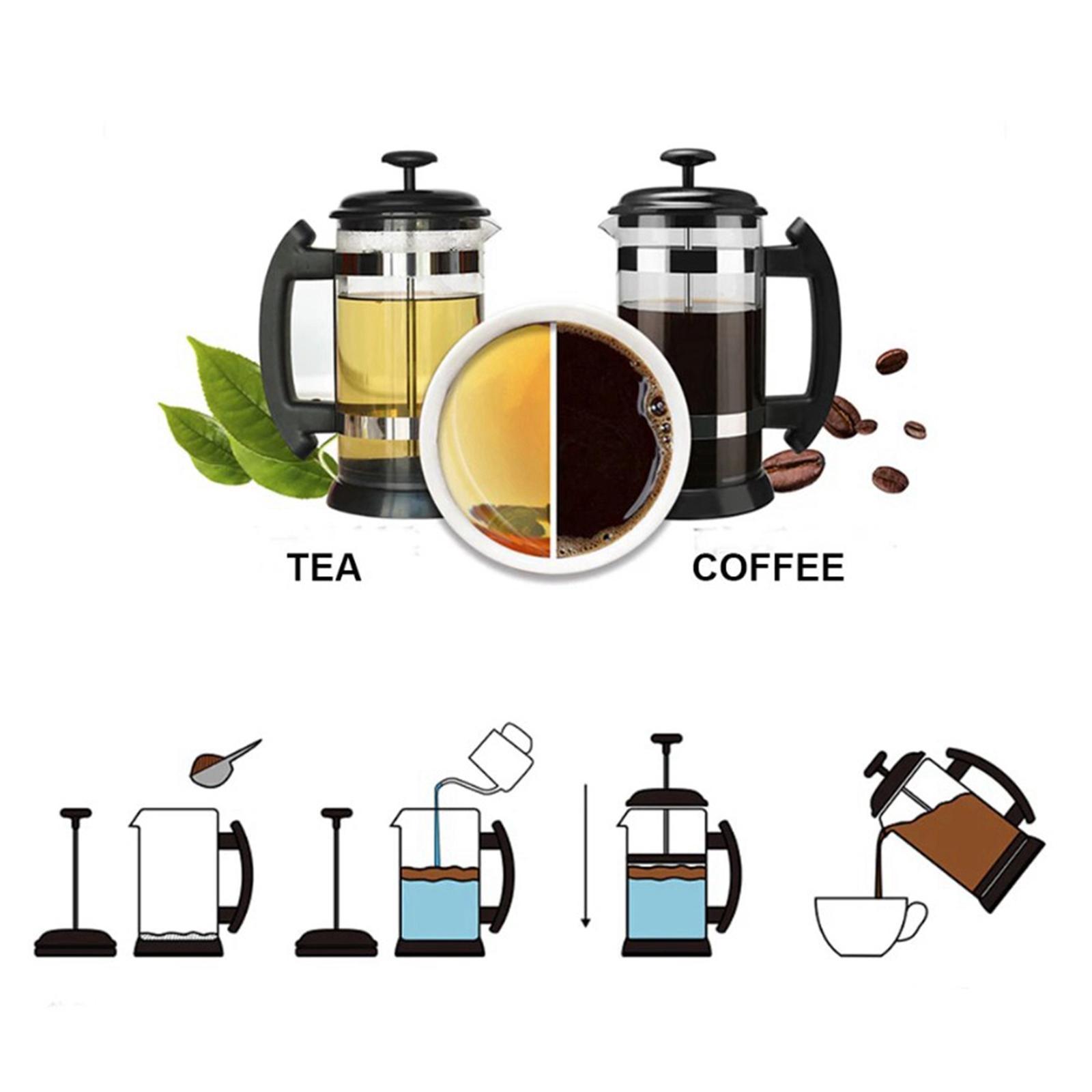 TEA

COFFEE