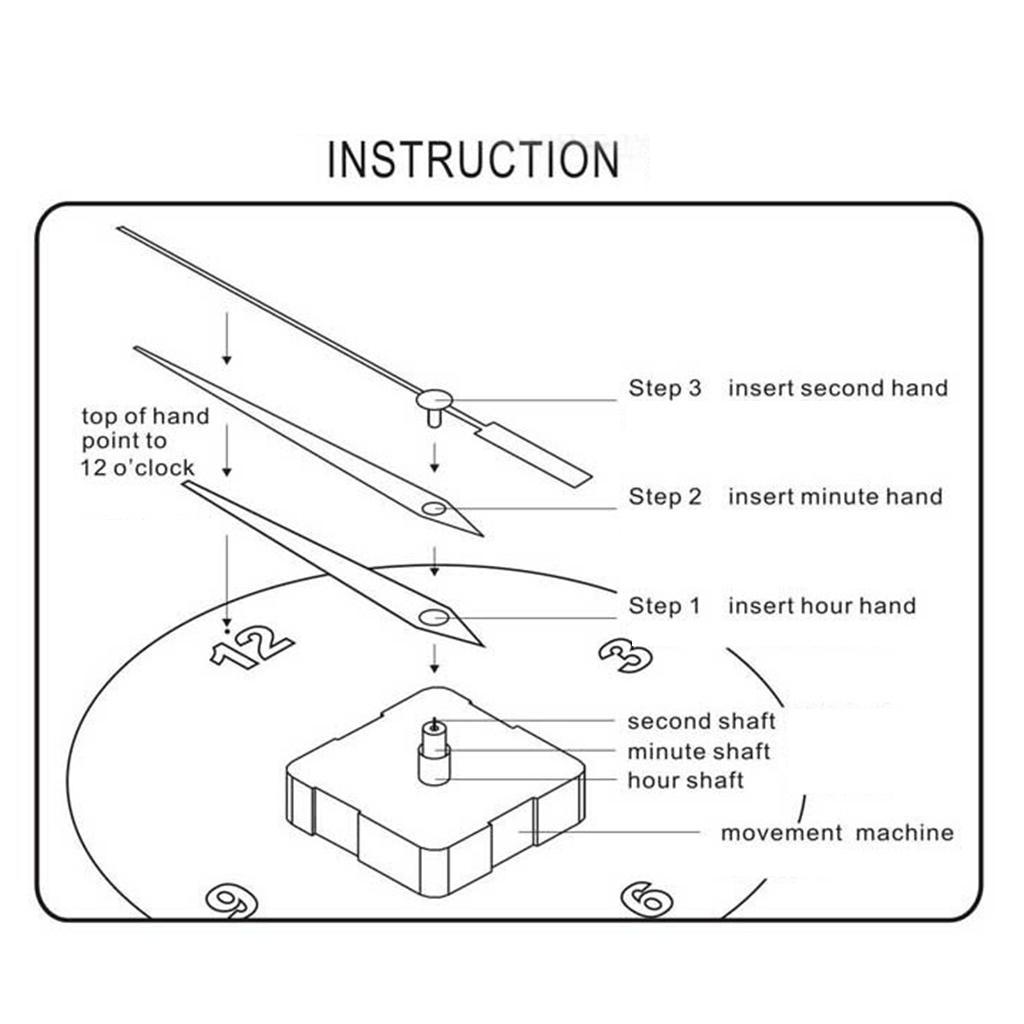 INSTRUCTION

top of hand point to 12 o'clock

Step 3 insert second hand

Step 2 insert minute hand

Step 1 insert hour hand

12

3

second shaft
minute shaft
hour shaft

movement machine

9

6