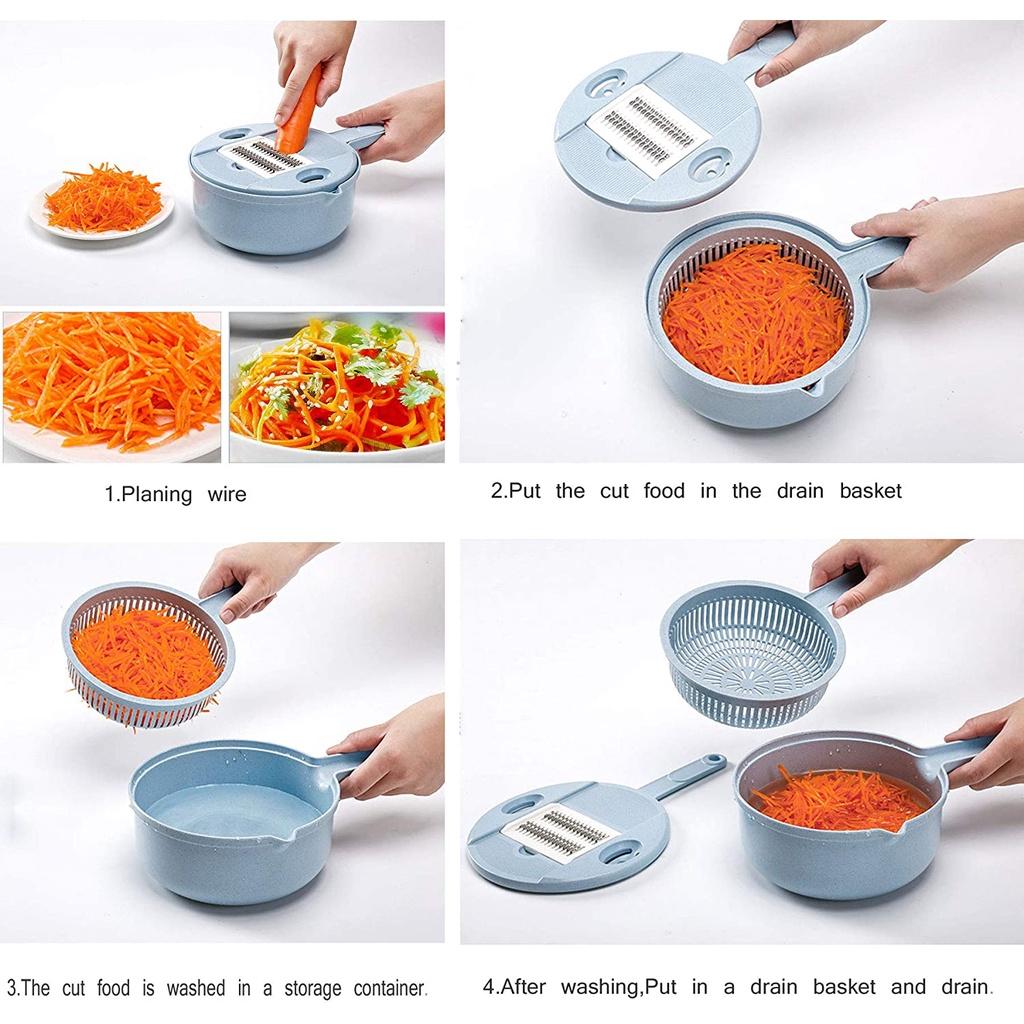 1.Planing wire

2.Put the cut food in the drain basket

3.The cut food is washed in a storage container.

4.After washing,Put in a drain basket and drain.