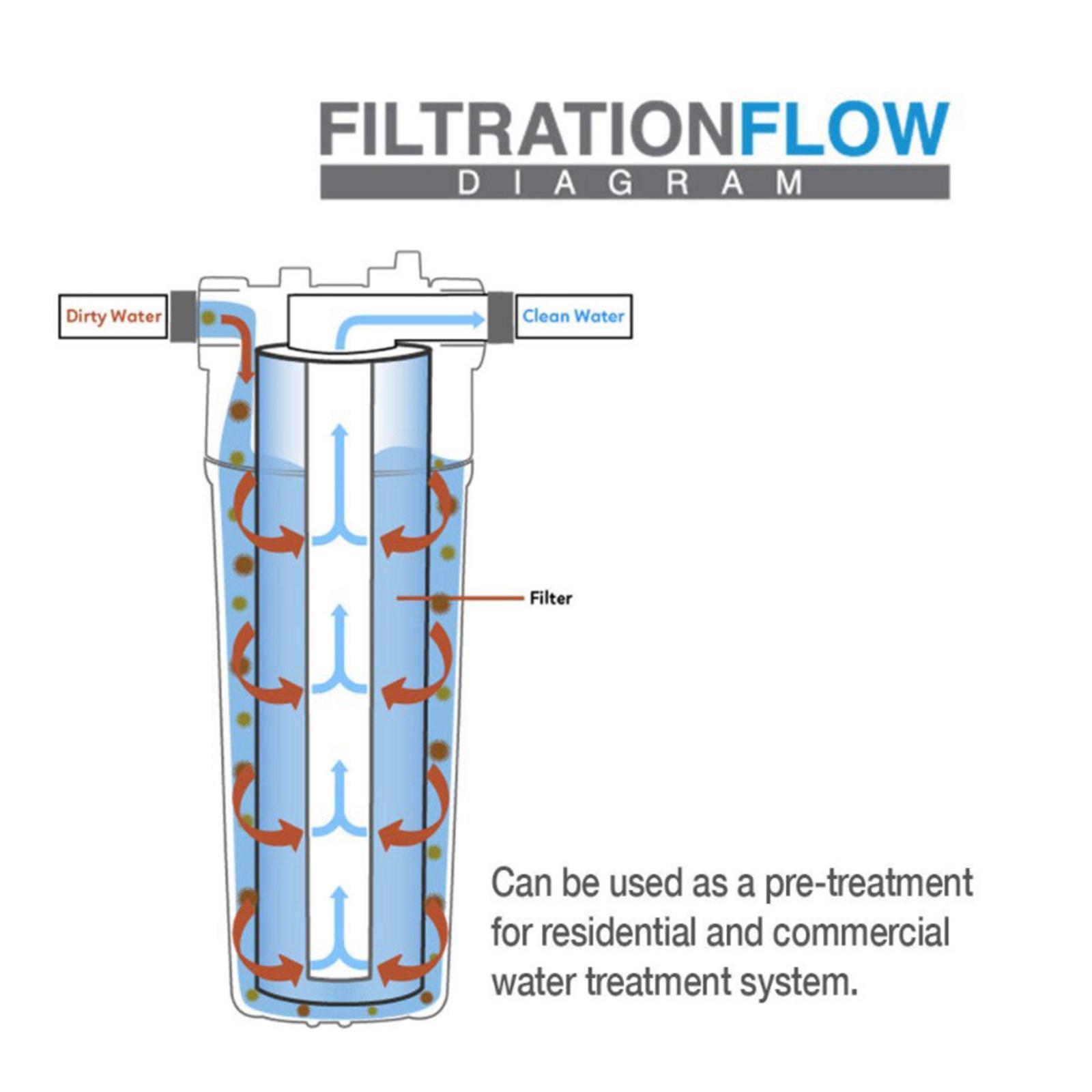 FILTRATIONFLOW
DIAGRAM

Dirty Water

Clean Water

Filter

Can be used as a pre-treatment for residential and commercial water treatment system.