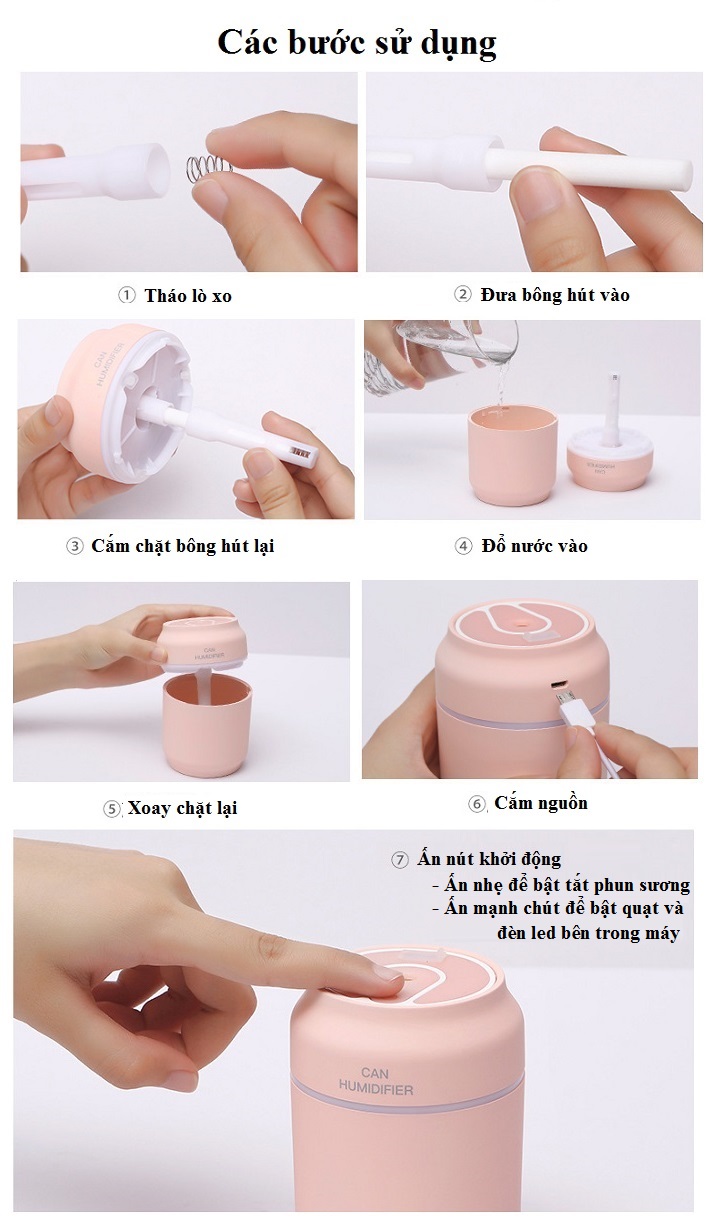 Các bước sử dụng

① Tháo lò xo

② Đưa bông hút vào

CAN HUMIDIFIER

③ Cắm chặt bông hút lại

④ Đổ nước vào

CAN HUMIDIFIER

⑤ Xoay chặt lại

⑥ Cắm nguồn

⑦ Ấn nút khởi động
- Ấn nhẹ để bật tắt phun sương
- Ấn mạnh chút để bật quạt và đèn led bên trong máy

CAN HUMIDIFIER