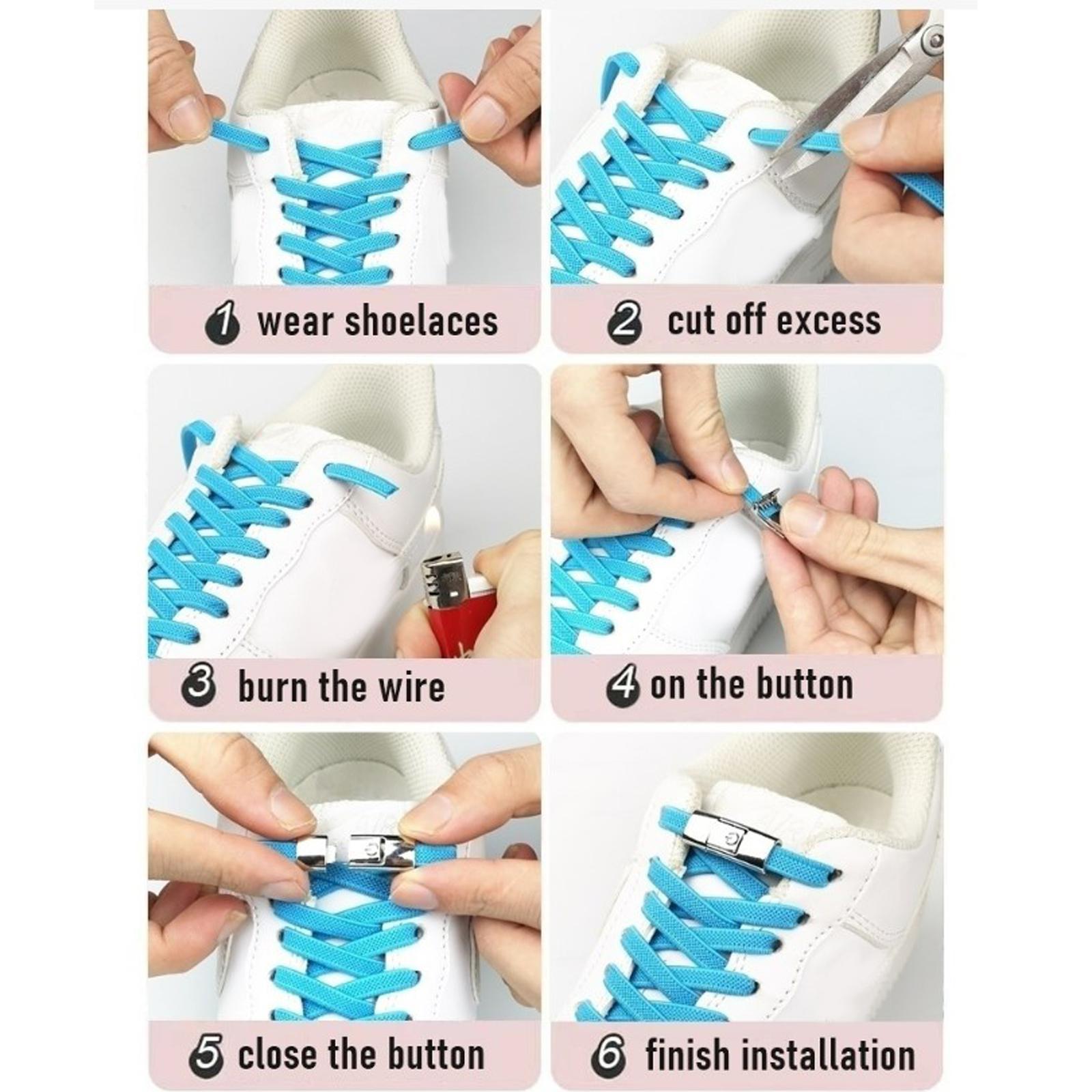 1 wear shoelaces

2 cut off excess

3 burn the wire

4 on the button

5 close the button

6 finish installation