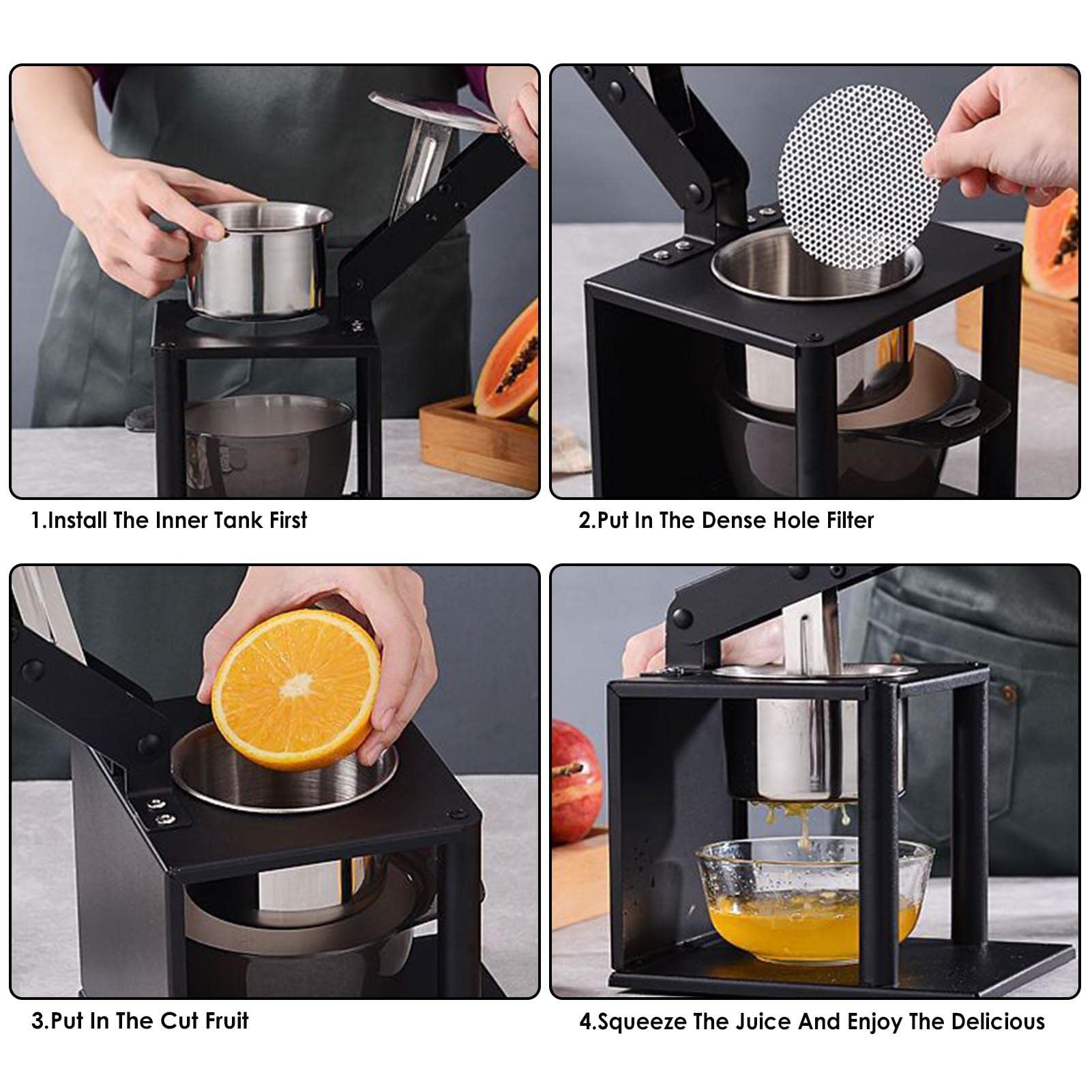 1.Install The Inner Tank First

2.Put In The Dense Hole Filter

3.Put In The Cut Fruit

4.Squeeze The Juice And Enjoy The Delicious