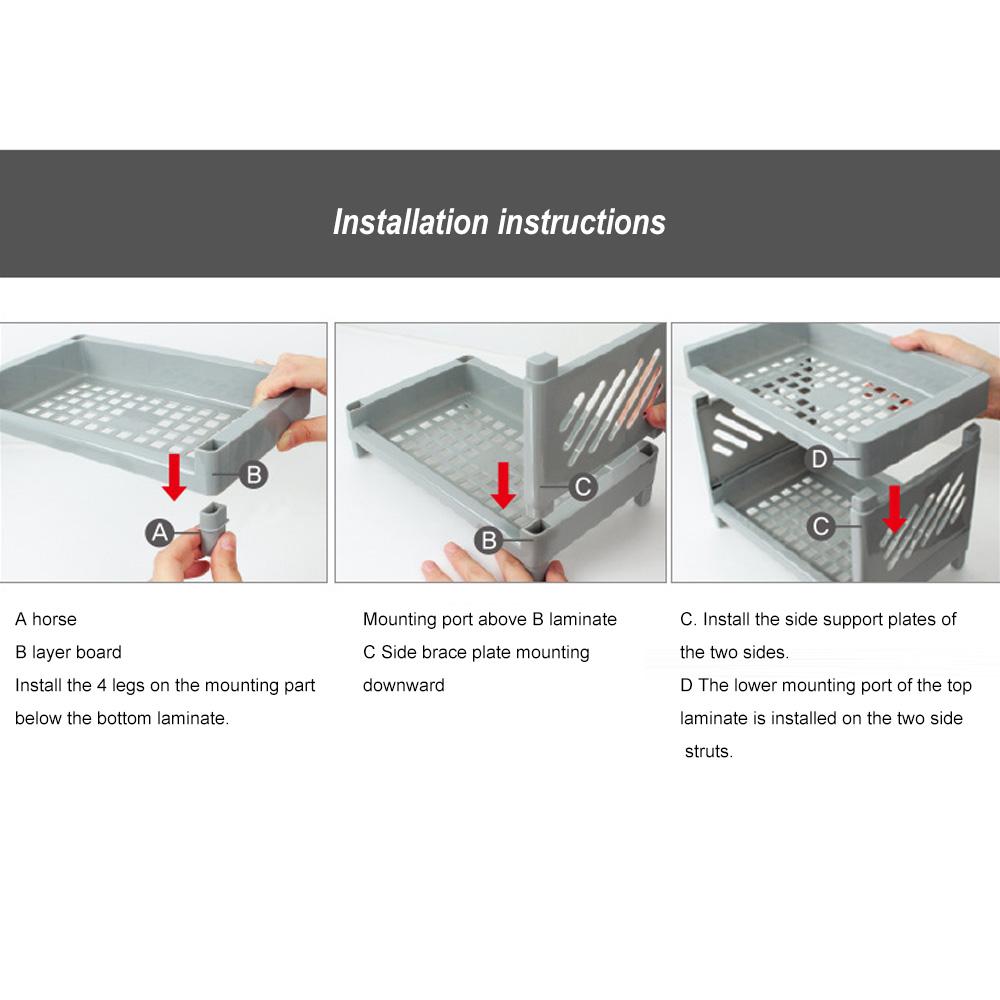 Installation instructions

B

A

C

B

D

C

A horse
B layer board
Install the 4 legs on the mounting part below the bottom laminate.

Mounting port above B laminate
C Side brace plate mounting downward

C. Install the side support plates of the two sides.
D The lower mounting port of the top laminate is installed on the two side struts.