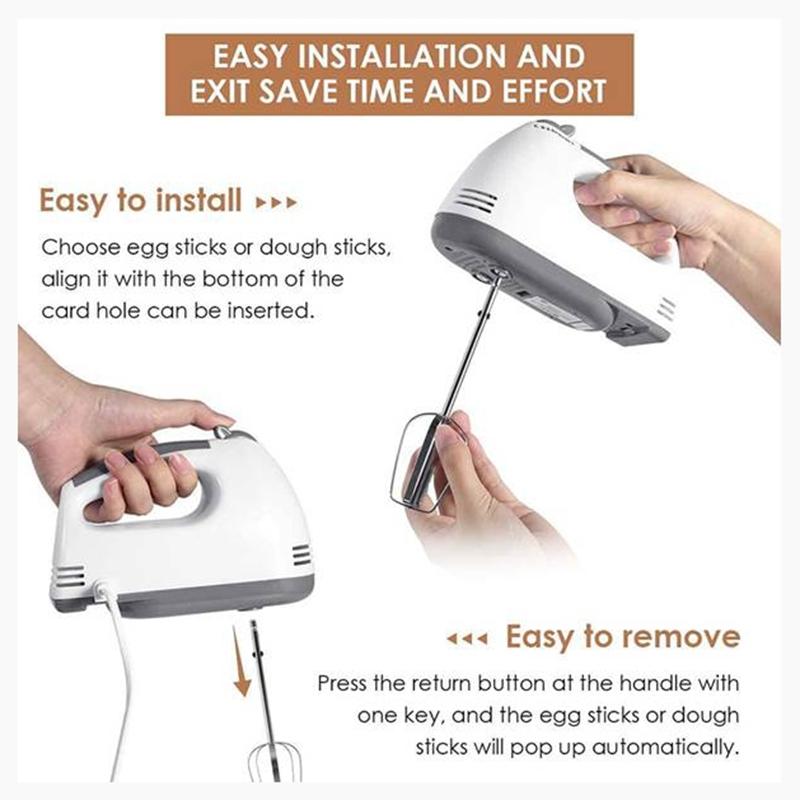 EASY INSTALLATION AND EXIT SAVE TIME AND EFFORT

Easy to install ▸▸▸

Choose egg sticks or dough sticks, align it with the bottom of the card hole can be inserted.

◂◂◂ Easy to remove

Press the return button at the handle with one key, and the egg sticks or dough sticks will pop up automatically.