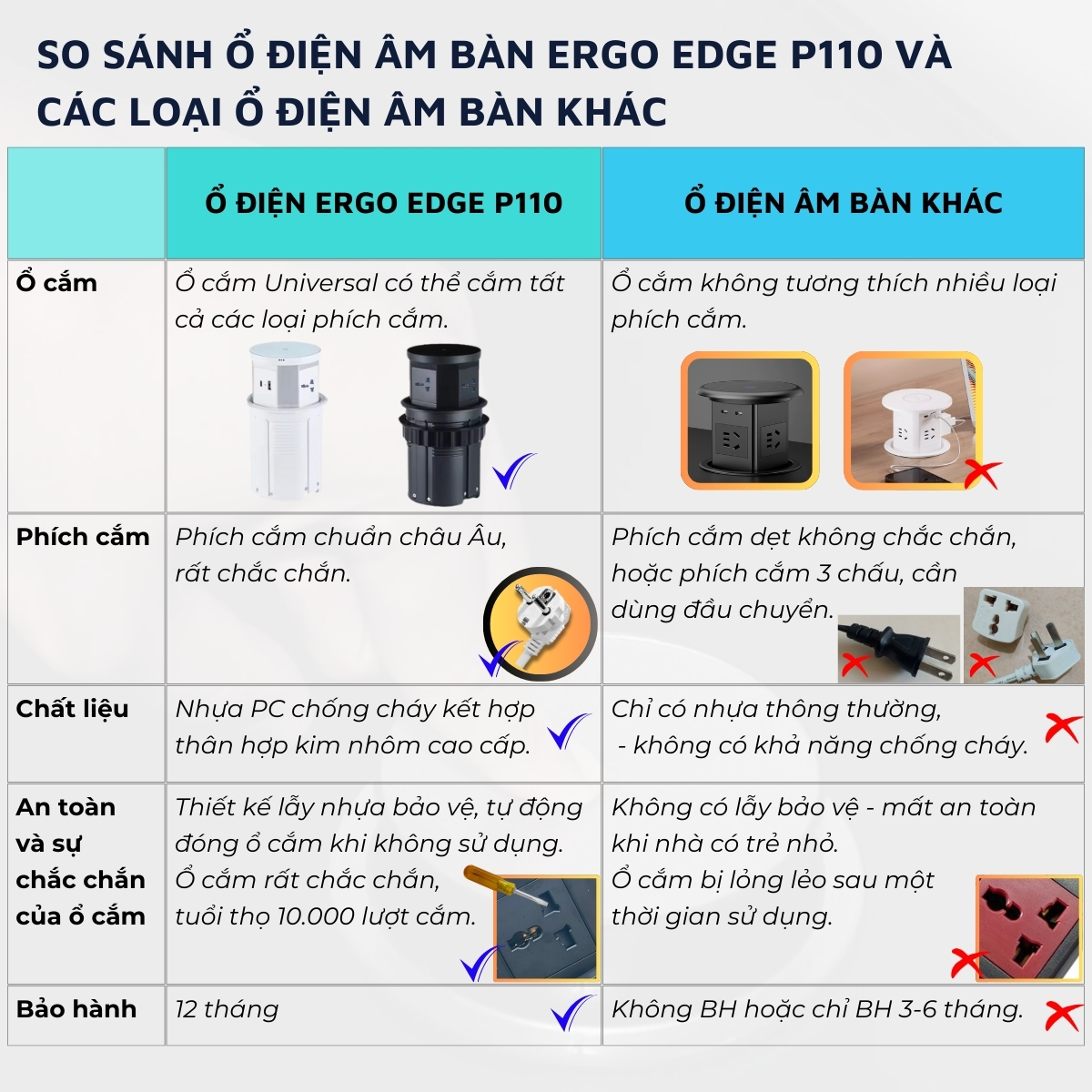 SO SÁNH Ổ ĐIỆN ÂM BÀN ERGO EDGE P110 VÀ CÁC LOẠI Ổ ĐIỆN ÂM BÀN KHÁC

| | Ổ ĐIỆN ERGO EDGE P110 | Ổ ĐIỆN ÂM BÀN KHÁC |
|---|---|---|
| Ổ cắm | Ổ cắm Universal có thể cắm tất cả các loại phích cắm. | Ổ cắm không tương thích nhiều loại phích cắm. |
| Phích cắm | Phích cắm chuẩn châu Âu, rất chắc chắn. | Phích cắm dẹt không chắc chắn, hoặc phích cắm 3 chấu, cần dùng đầu chuyển. |
| Chất liệu | Nhựa PC chống cháy kết hợp thân hợp kim nhôm cao cấp. | Chỉ có nhựa thông thường, - không có khả năng chống cháy. |
| An toàn và sự chắc chắn của ổ cắm | Thiết kế lẫy nhựa bảo vệ, tự động đóng ổ cắm khi không sử dụng. Ổ cắm rất chắc chắn, tuổi thọ 10.000 lượt cắm. | Không có lẫy bảo vệ - mất an toàn khi nhà có trẻ nhỏ. Ổ cắm bị lỏng lẻo sau một thời gian sử dụng. |
| Bảo hành | 12 tháng | Không BH hoặc chỉ BH 3-6 tháng. |