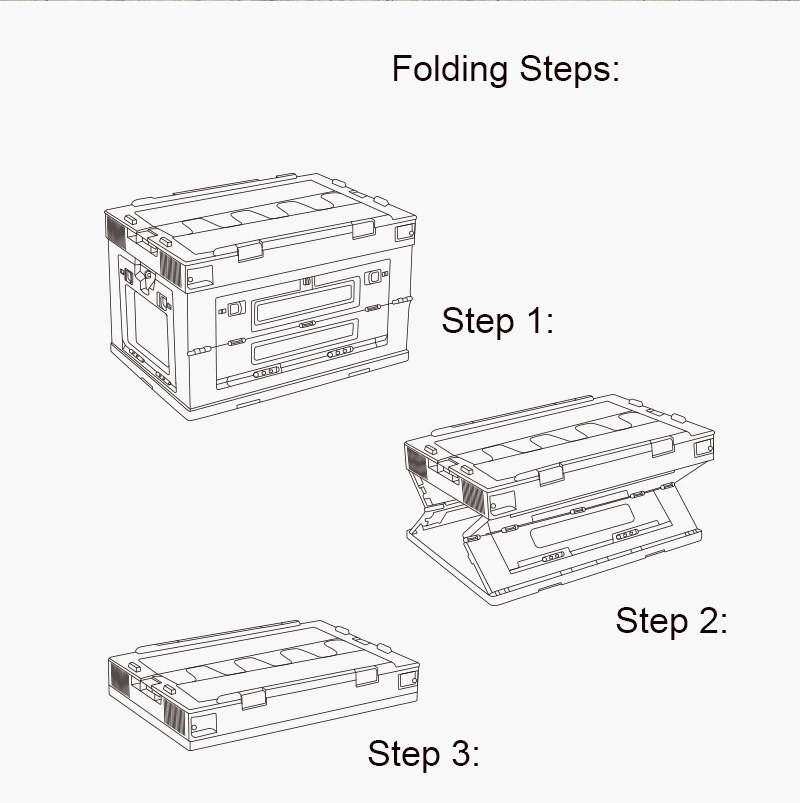 Folding Steps:

Step 1:

Step 2:

Step 3: