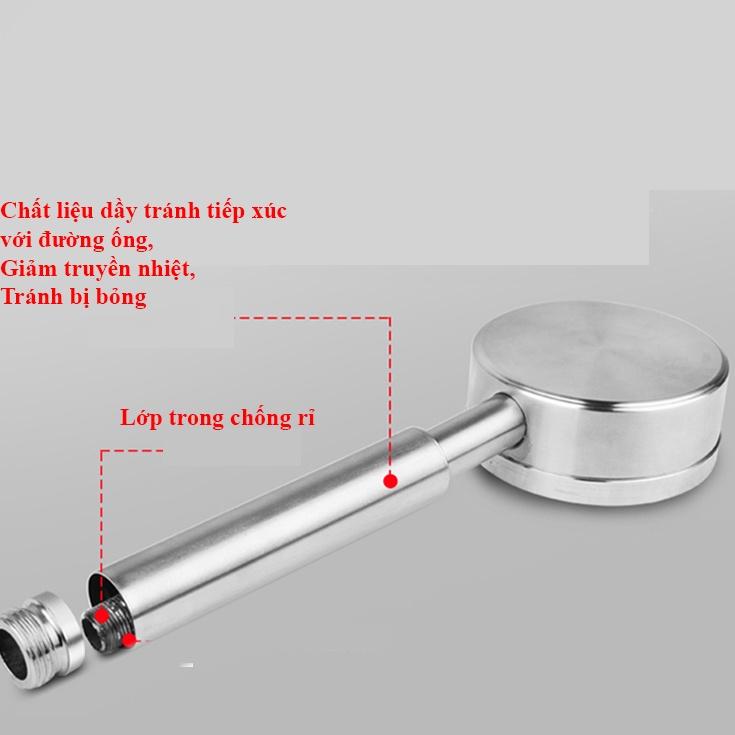 Chất liệu dầy tránh tiếp xúc với đường ống,
Giảm truyền nhiệt,
Tránh bị bỏng

Lớp trong chống rỉ