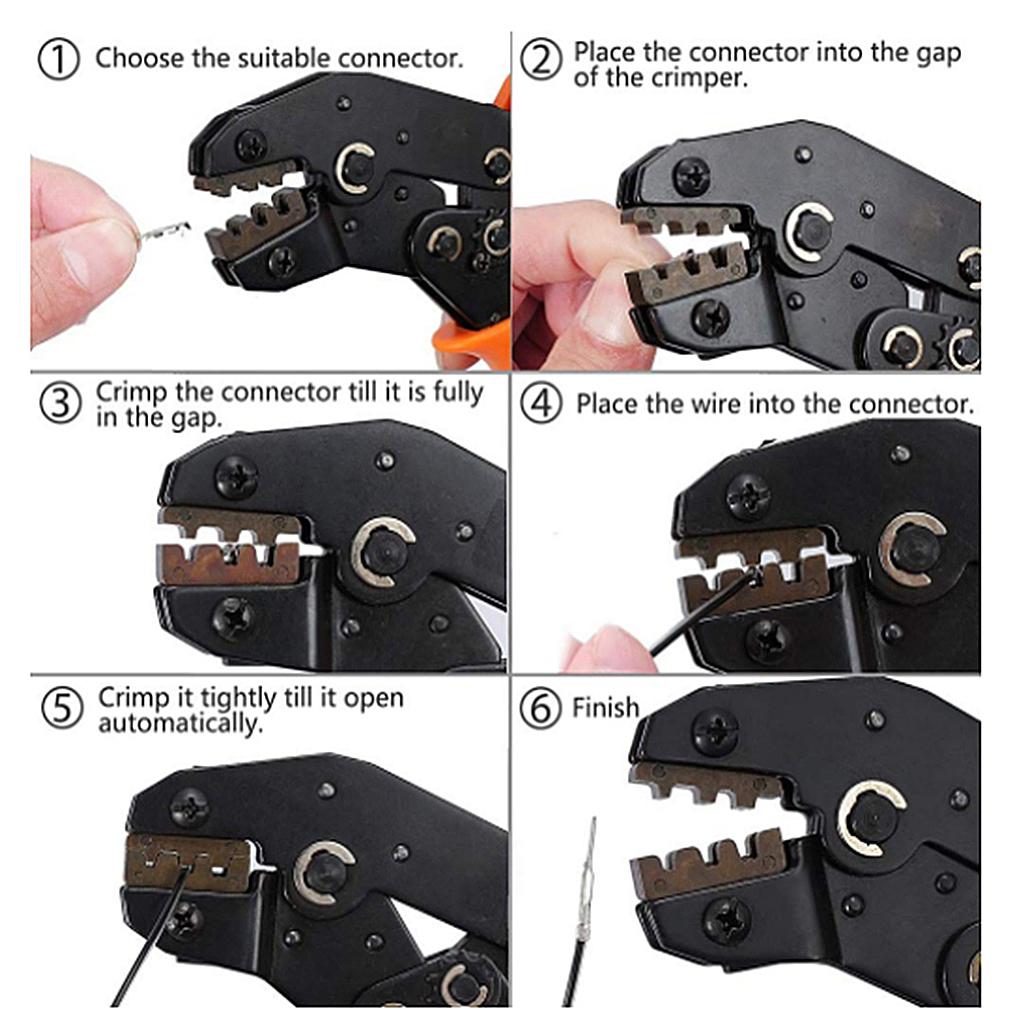 ① Choose the suitable connector.

② Place the connector into the gap of the crimper.

③ Crimp the connector till it is fully in the gap.

④ Place the wire into the connector.

⑤ Crimp it tightly till it open automatically.

⑥ Finish