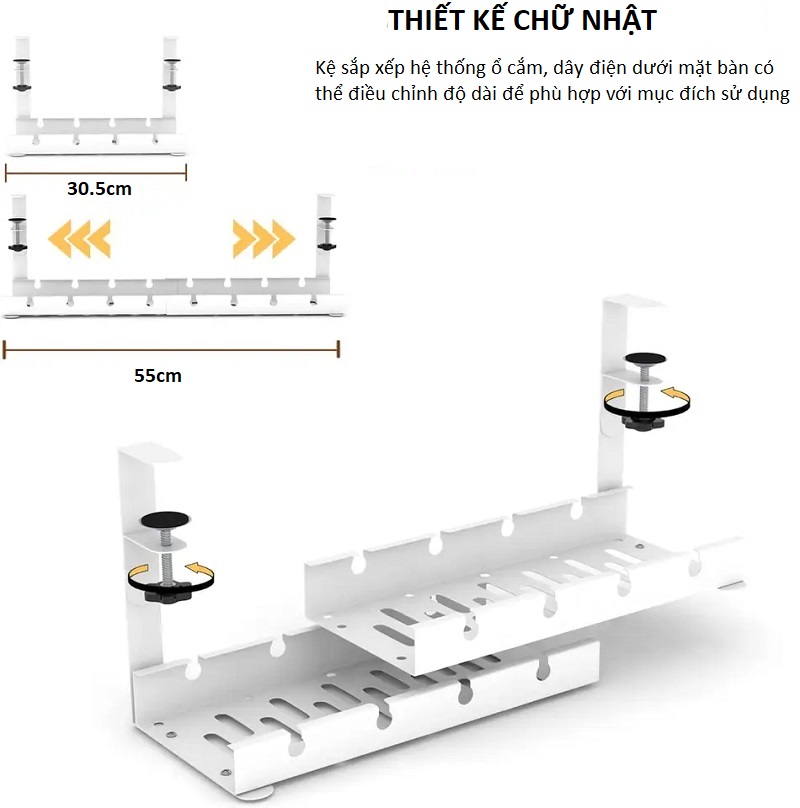 THIẾT KẾ CHỮ NHẬT

Kệ sắp xếp hệ thống ổ cắm, dây điện dưới mặt bàn có thể điều chỉnh độ dài để phù hợp với mục đích sử dụng

30.5cm

55cm