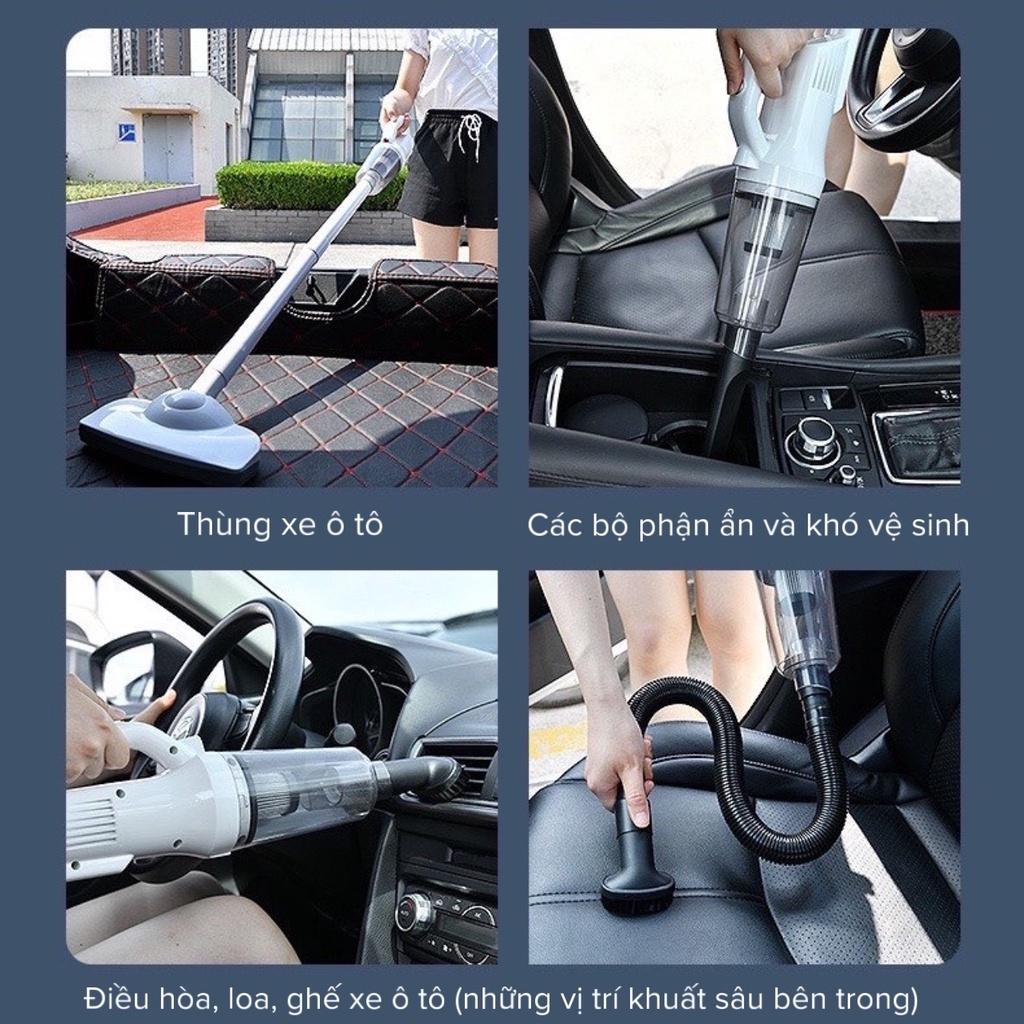 Thùng xe ô tô

Các bộ phận ẩn và khó vệ sinh

Điều hòa, loa, ghế xe ô tô (những vị trí khuất sâu bên trong)