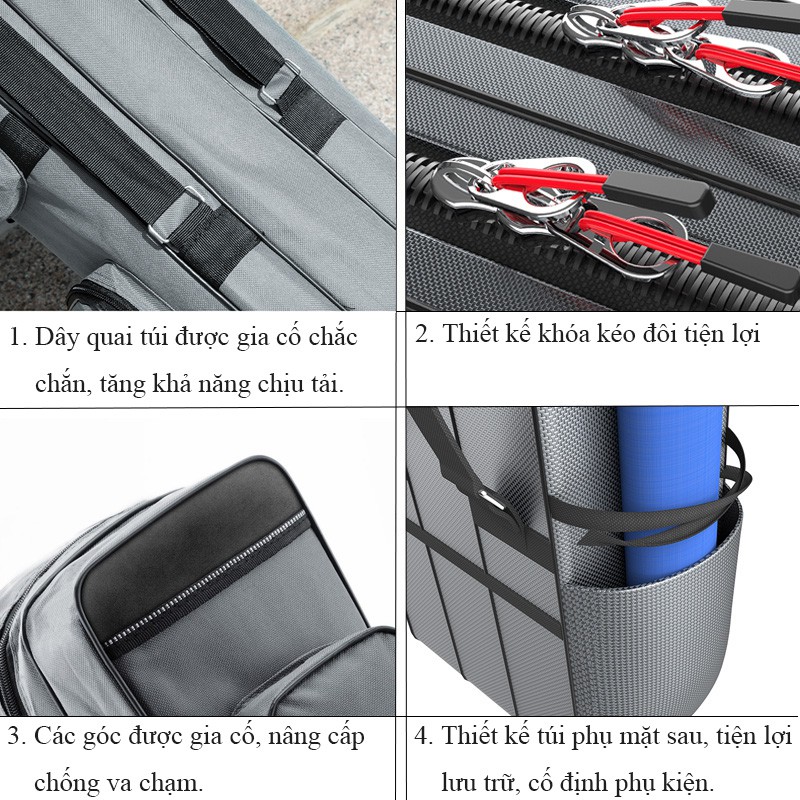 1. Dây quai túi được gia cố chắc chắn, tăng khả năng chịu tải.

2. Thiết kế khóa kéo đôi tiện lợi

3. Các góc được gia cố, nâng cấp chống va chạm.

4. Thiết kế túi phụ mặt sau, tiện lợi lưu trữ, cố định phụ kiện.