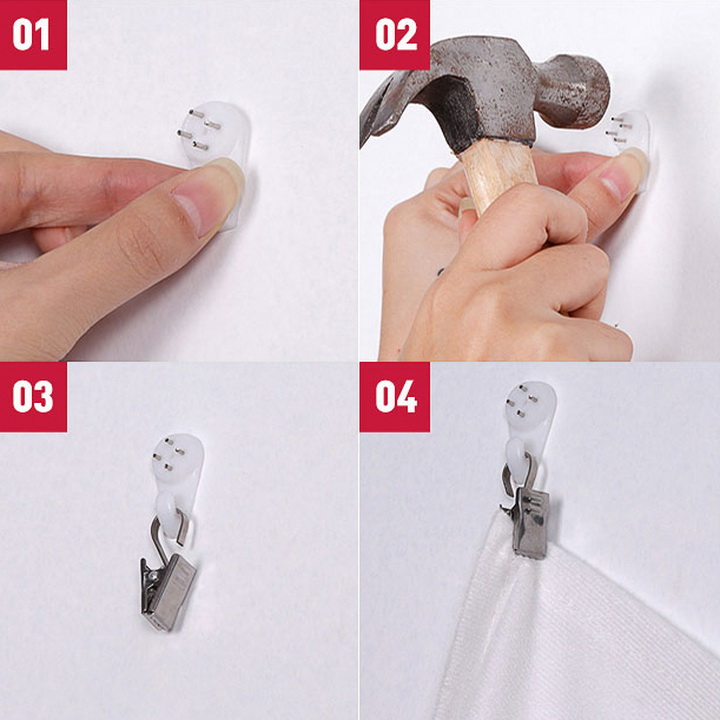 01

02

03

04