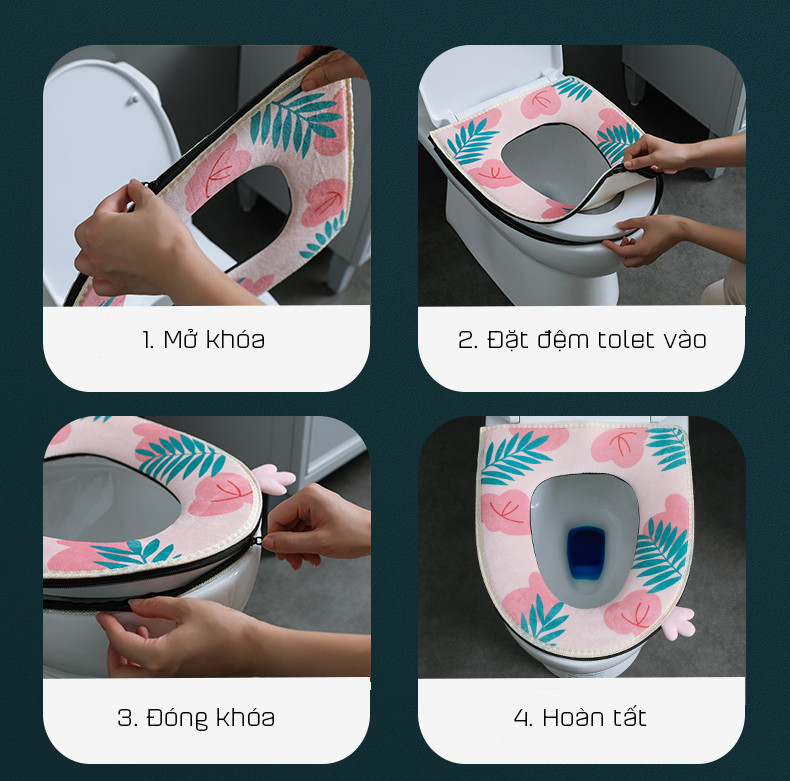 1. Mở khóa

2. Đặt đệm tolet vào

3. Đóng khóa

4. Hoàn tất