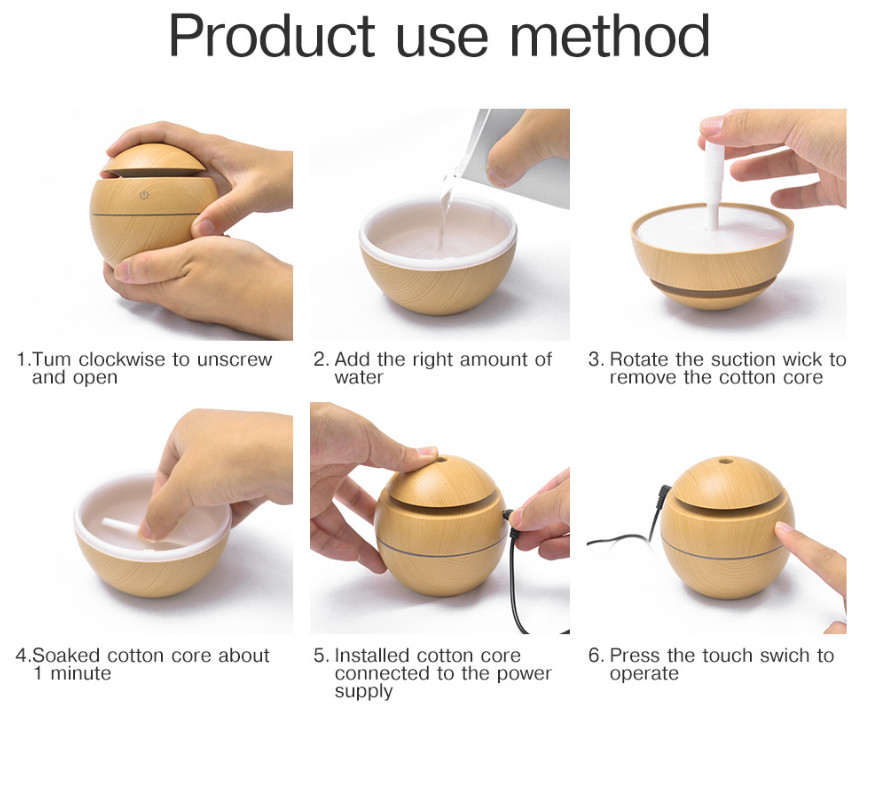 Product use method

1.Tum clockwise to unscrew and open

2. Add the right amount of water

3. Rotate the suction wick to remove the cotton core

4.Soaked cotton core about 1 minute

5. Installed cotton core connected to the power supply

6. Press the touch swich to operate