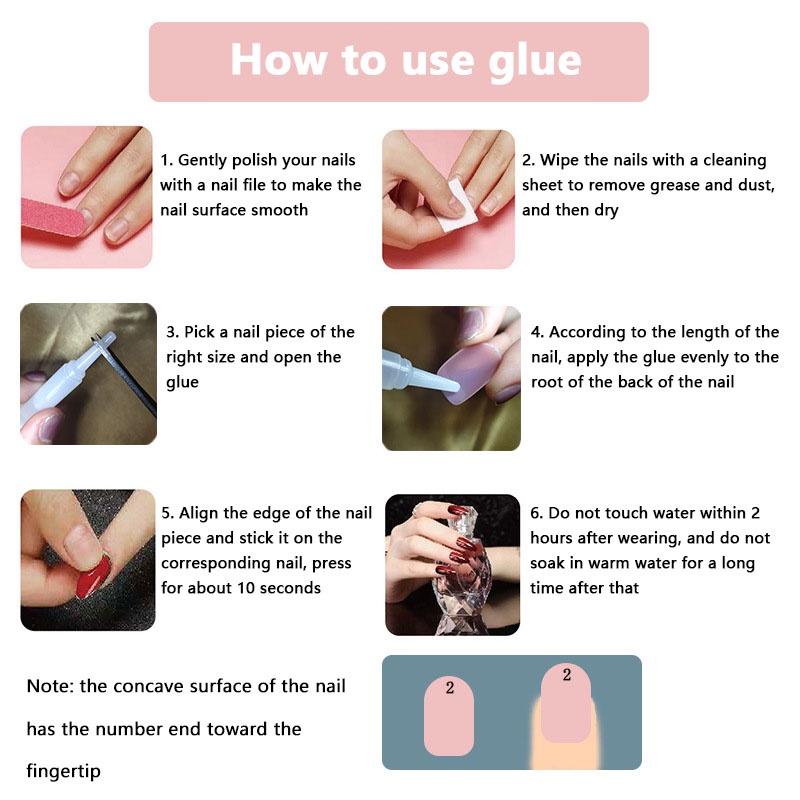 How to use glue

1. Gently polish your nails with a nail file to make the nail surface smooth

2. Wipe the nails with a cleaning sheet to remove grease and dust, and then dry

3. Pick a nail piece of the right size and open the glue

4. According to the length of the nail, apply the glue evenly to the root of the back of the nail

5. Align the edge of the nail piece and stick it on the corresponding nail, press for about 10 seconds

6. Do not touch water within 2 hours after wearing, and do not soak in warm water for a long time after that

Note: the concave surface of the nail has the number end toward the fingertip

2

2