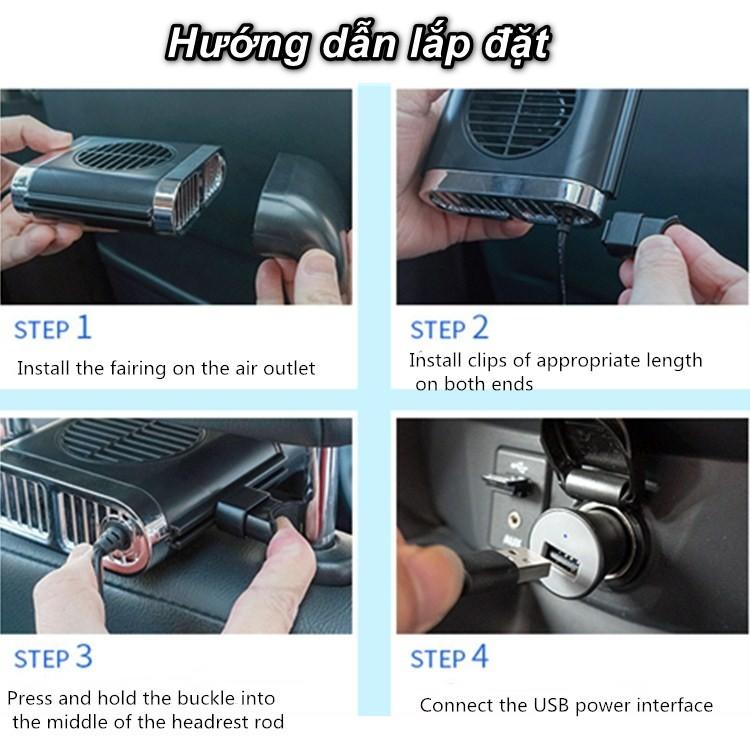 Hướng dẫn lắp đặt

STEP 1

Install the fairing on the air outlet

STEP 2

Install clips of appropriate length on both ends

STEP 3

Press and hold the buckle into the middle of the headrest rod

STEP 4

Connect the USB power interface