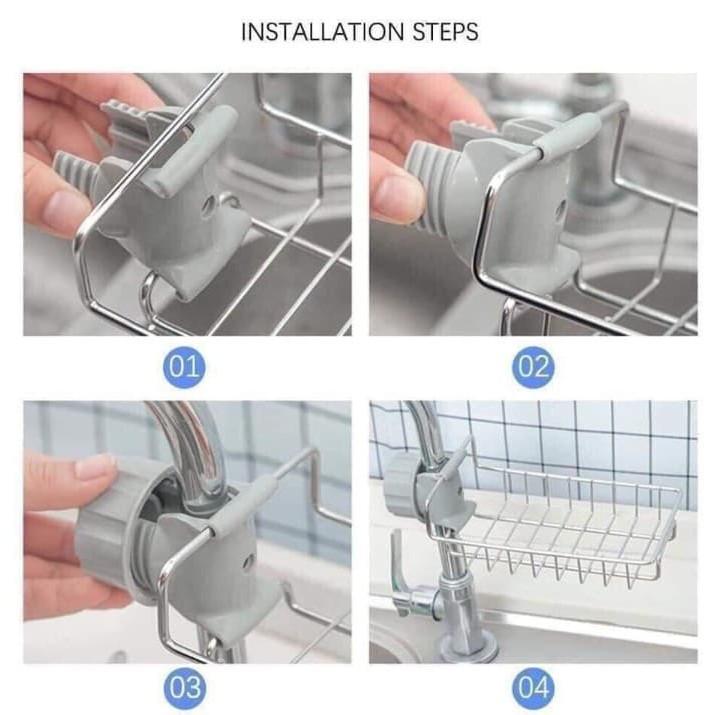 INSTALLATION STEPS

01

02

03

04