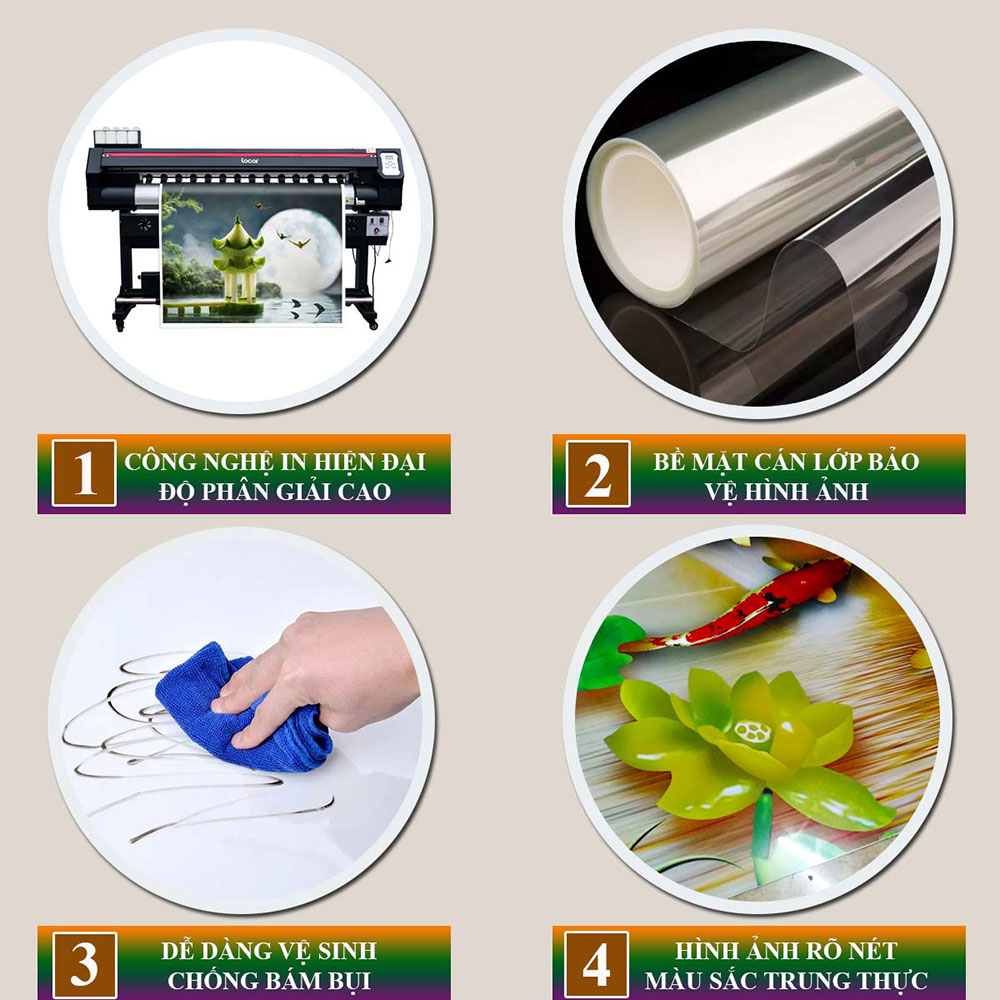 locor

1 CÔNG NGHỆ IN HIỆN ĐẠI
ĐỘ PHÂN GIẢI CAO

2 BỀ MẶT CÁN LỚP BẢO
VỆ HÌNH ẢNH

3 DỄ DÀNG VỆ SINH
CHỐNG BÁM BỤI

4 HÌNH ẢNH RÕ NÉT
MÀU SẮC TRUNG THỰC