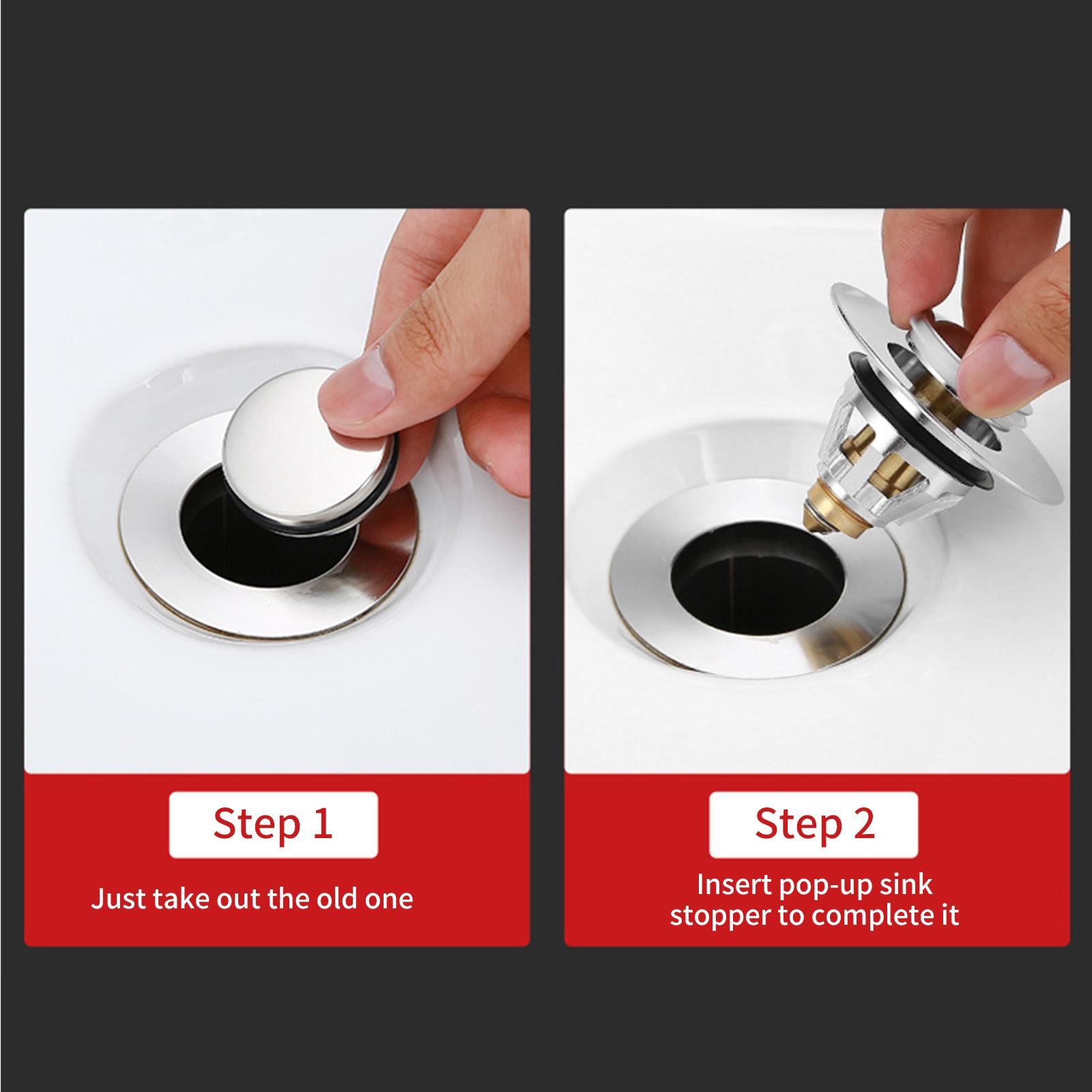 Step 1

Just take out the old one

Step 2

Insert pop-up sink stopper to complete it