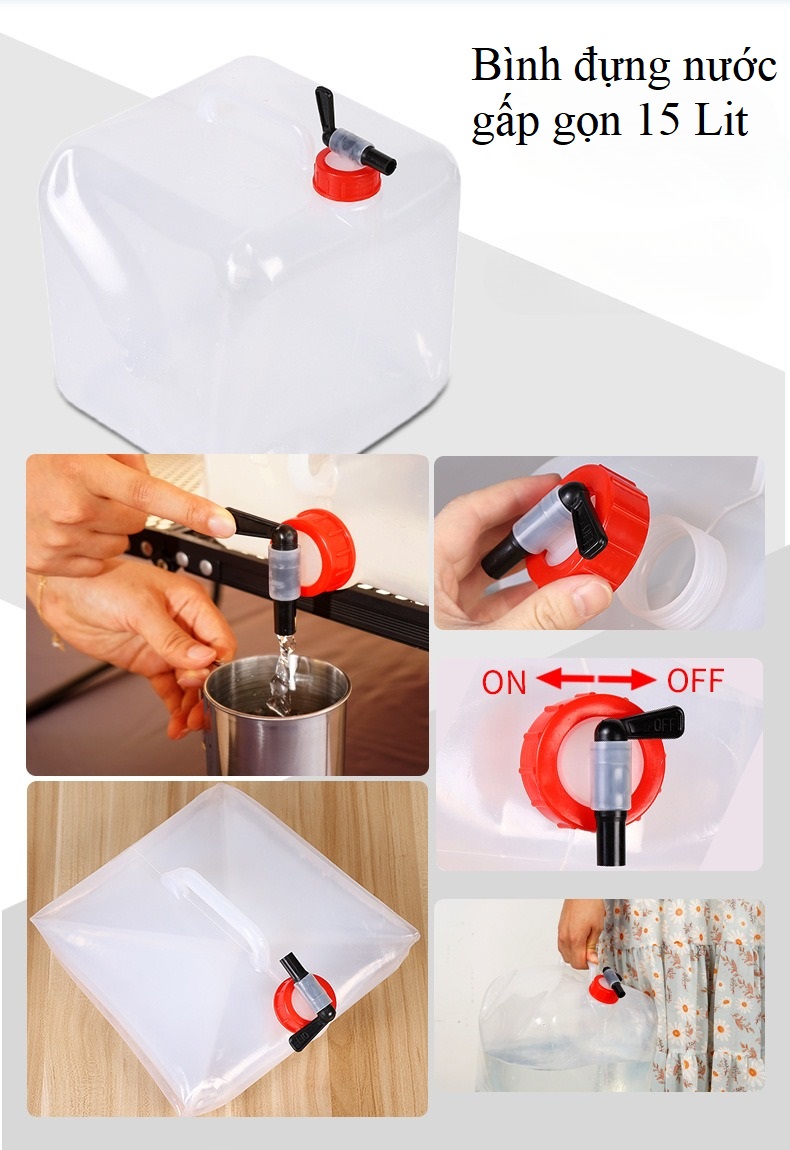 Bình đựng nước gấp gọn 15 Lit

ON OFF

OFF