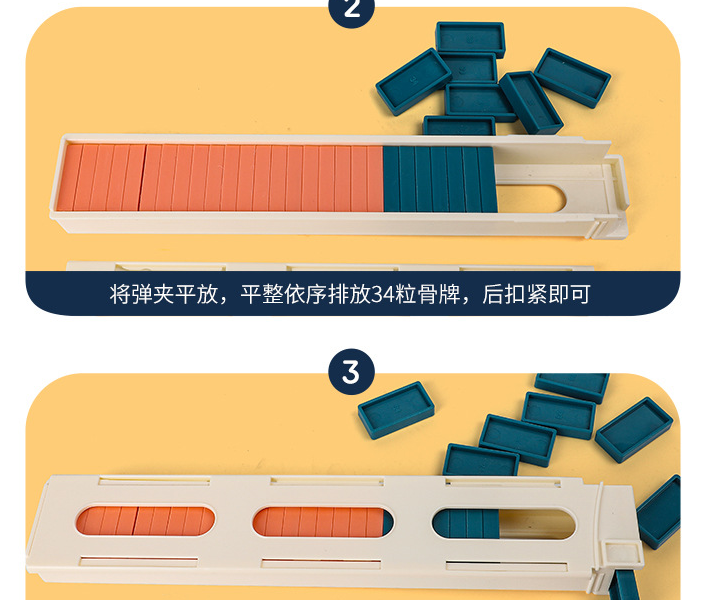 2

将弹夹平放，平整依序排放34粒骨牌，后扣紧即可

3