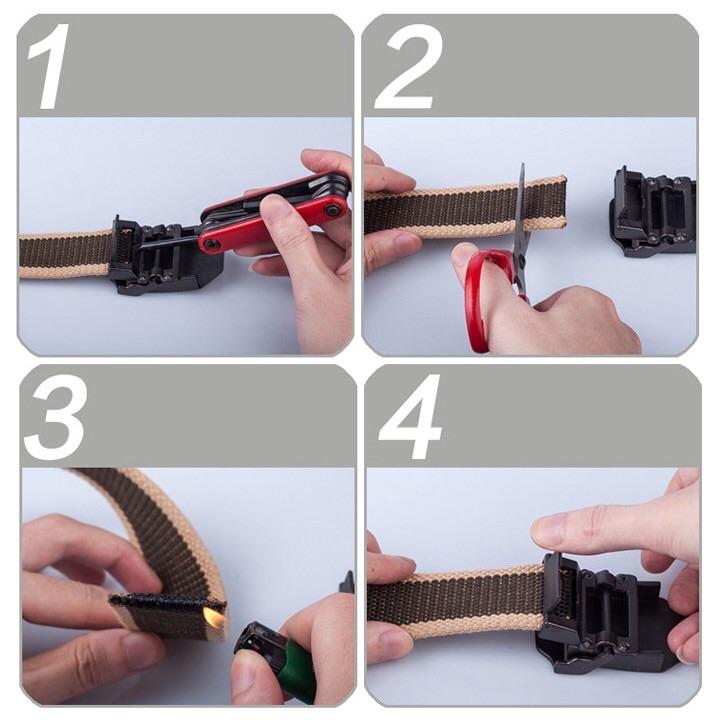 1

2

3

4