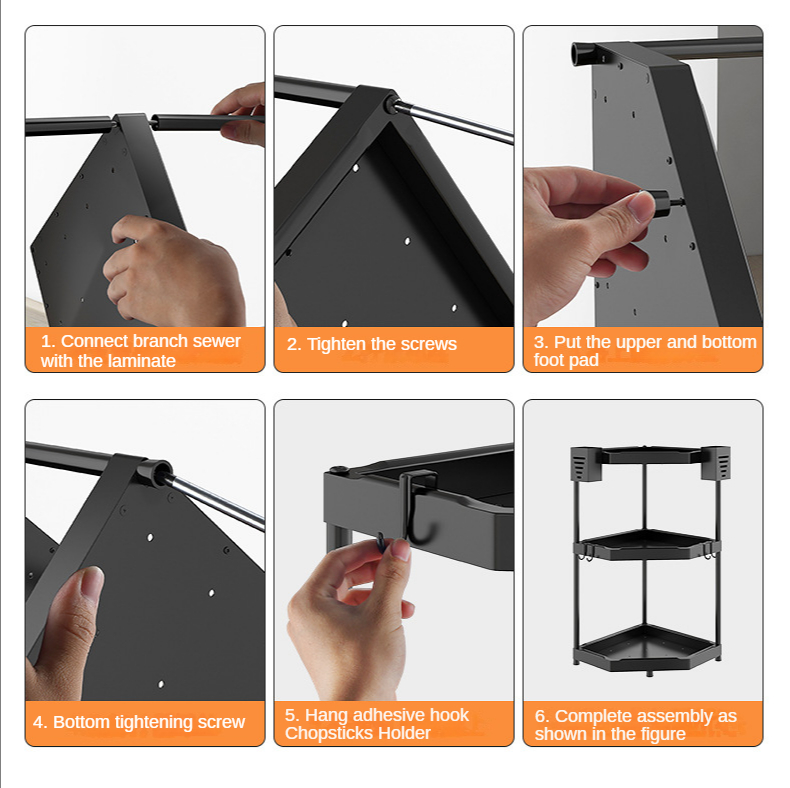 1. Connect branch sewer with the laminate

2. Tighten the screws

3. Put the upper and bottom foot pad

4. Bottom tightening screw

5. Hang adhesive hook Chopsticks Holder

6. Complete assembly as shown in the figure