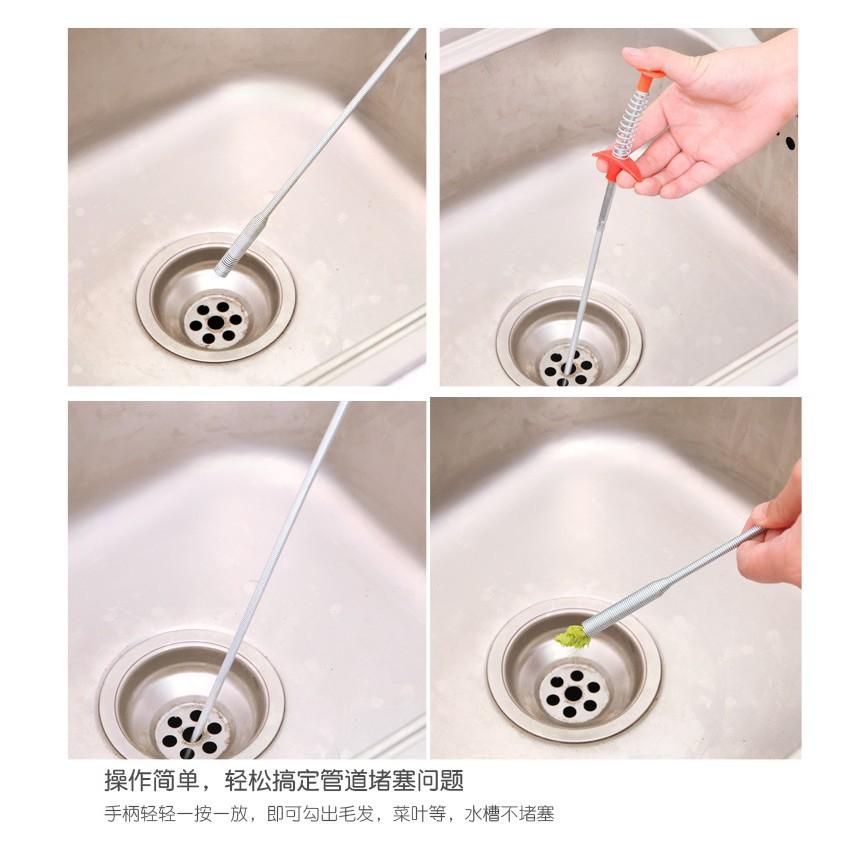 操作简单，轻松搞定管道堵塞问题

手柄轻轻一按一放，即可勾出毛发，菜叶等，水槽不堵塞