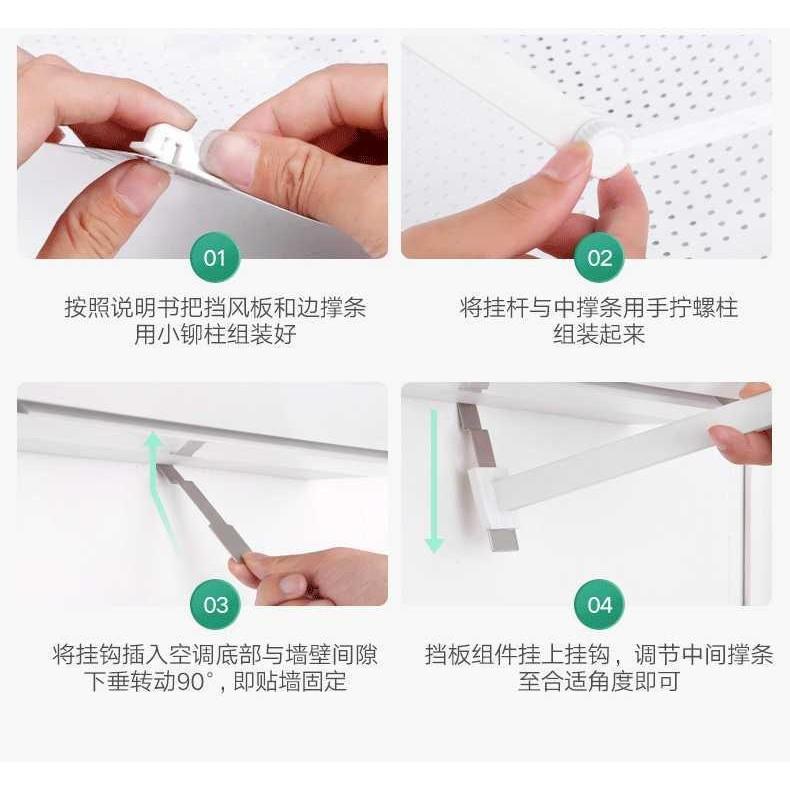 01

按照说明书把挡风板和边撑条用小铆柱组装好

02

将挂杆与中撑条用手拧螺柱组装起来

03

将挂钩插入空调底部与墙壁间隙下垂转动90°，即贴墙固定

04

挡板组件挂上挂钩，调节中间撑条至合适角度即可